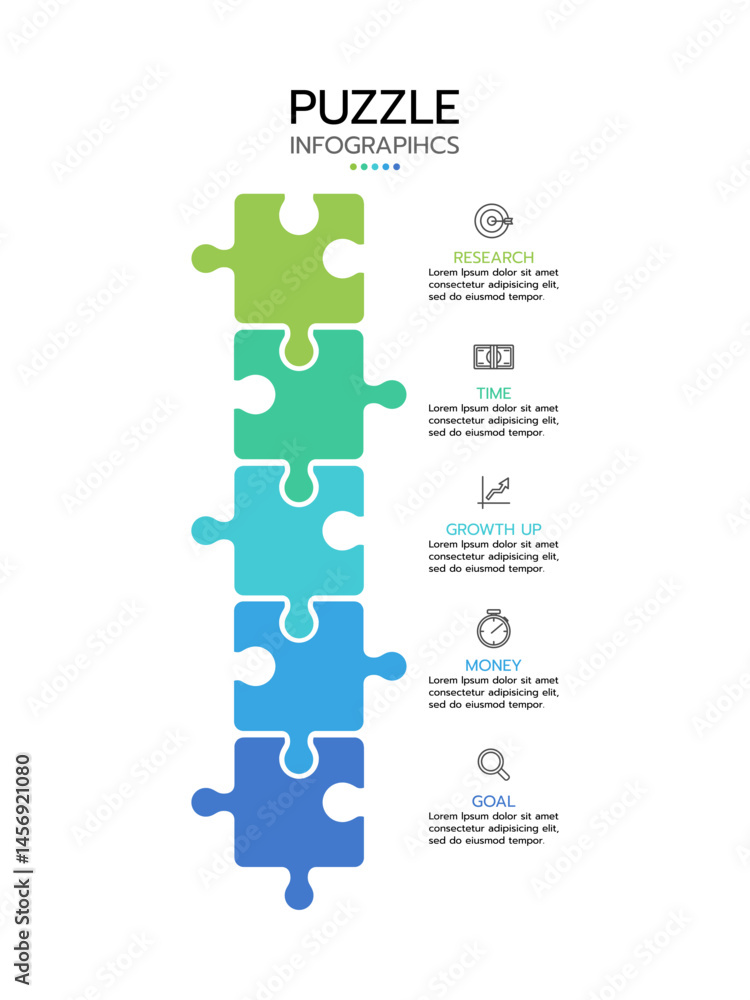 PUZZLE
INFOGRAPIHCS

RESEARCH
Lorem Ipsum dolor sit amet consectetur adipisicing elit, sed do eiusmod tempor.

TIME
Lorem Ipsum dolor sit amet consectetur adipisicing elit, sed do eiusmod tempor.

GROWTH UP
Lorem Ipsum dolor sit amet consectetur adipisicing elit, sed do eiusmod tempor.

MONEY
Lorem Ipsum dolor sit amet consectetur adipisicing elit, sed do eiusmod tempor.

GOAL
Lorem Ipsum dolor sit amet consectetur adipisicing elit, sed do eiusmod tempor.

Adobe Stock | #1456921080