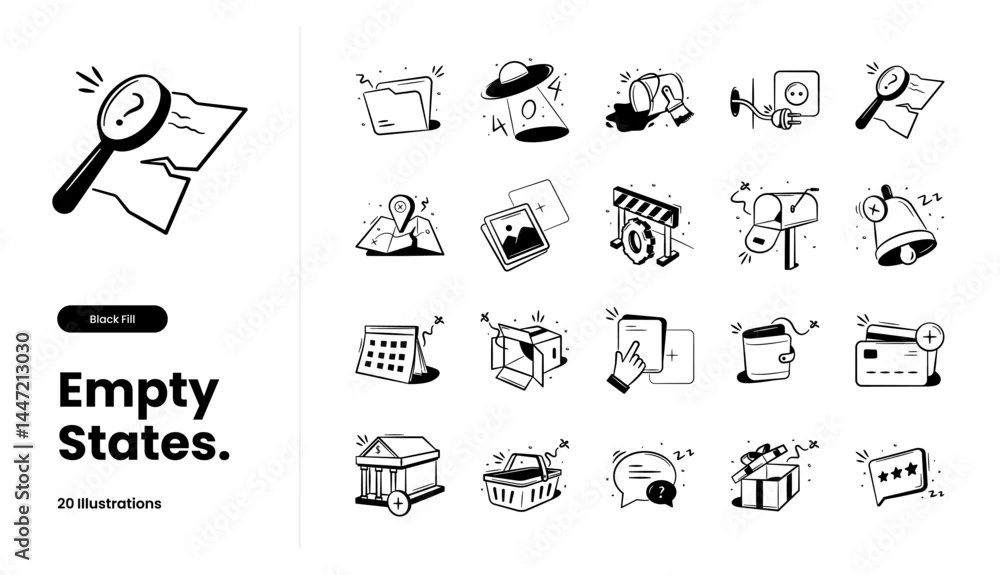 Black Fill

Empty States.

20 Illustrations

404

Adobe Stock | #1447213030