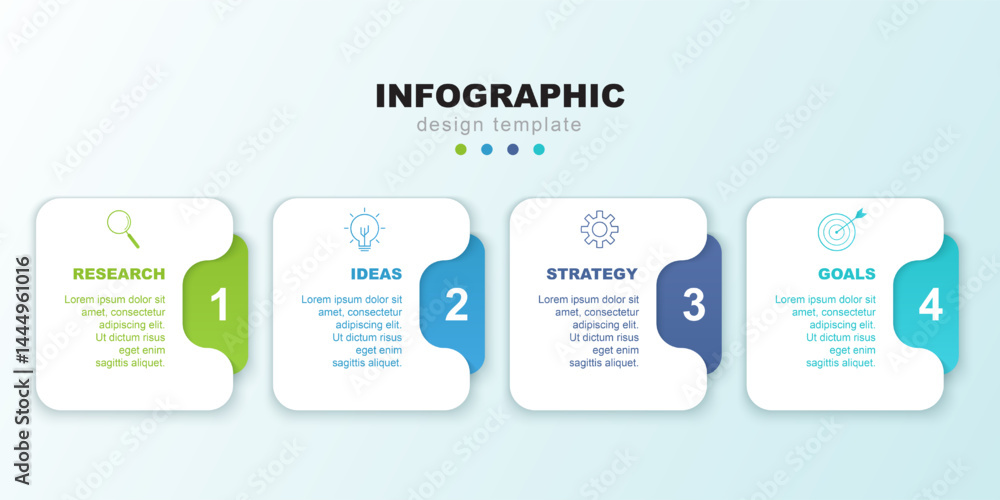 INFOGRAPHIC
design template

RESEARCH
Lorem ipsum dolor sit amet, consectetur adipiscing elit. Ut dictum risus eget enim sagittis aliquet.
1

IDEAS
Lorem ipsum dolor sit amet, consectetur adipiscing elit. Ut dictum risus eget enim sagittis aliquet.
2

STRATEGY
Lorem ipsum dolor sit amet, consectetur adipiscing elit. Ut dictum risus eget enim sagittis aliquet.
3

GOALS
Lorem ipsum dolor sit amet, consectetur adipiscing elit. Ut dictum risus eget enim sagittis aliquet.
4

Adobe Stock | #1444961016