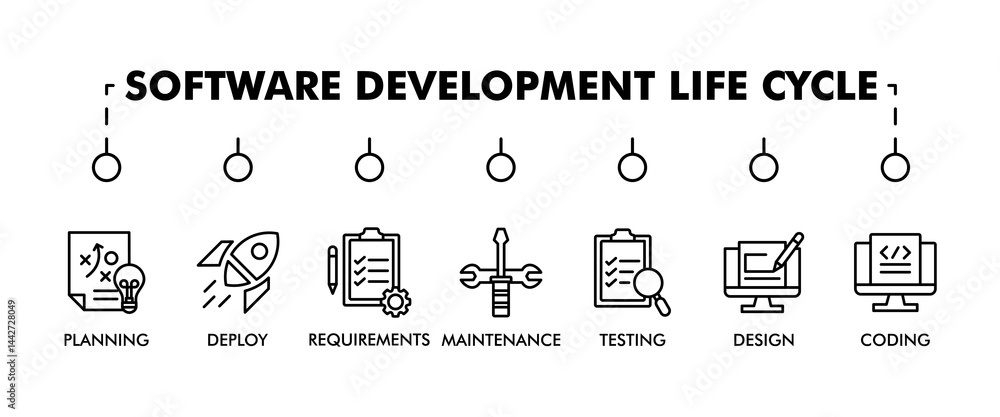 SOFTWARE DEVELOPMENT LIFE CYCLE

PLANNING DEPLOY REQUIREMENTS MAINTENANCE TESTING DESIGN CODING

1442728049