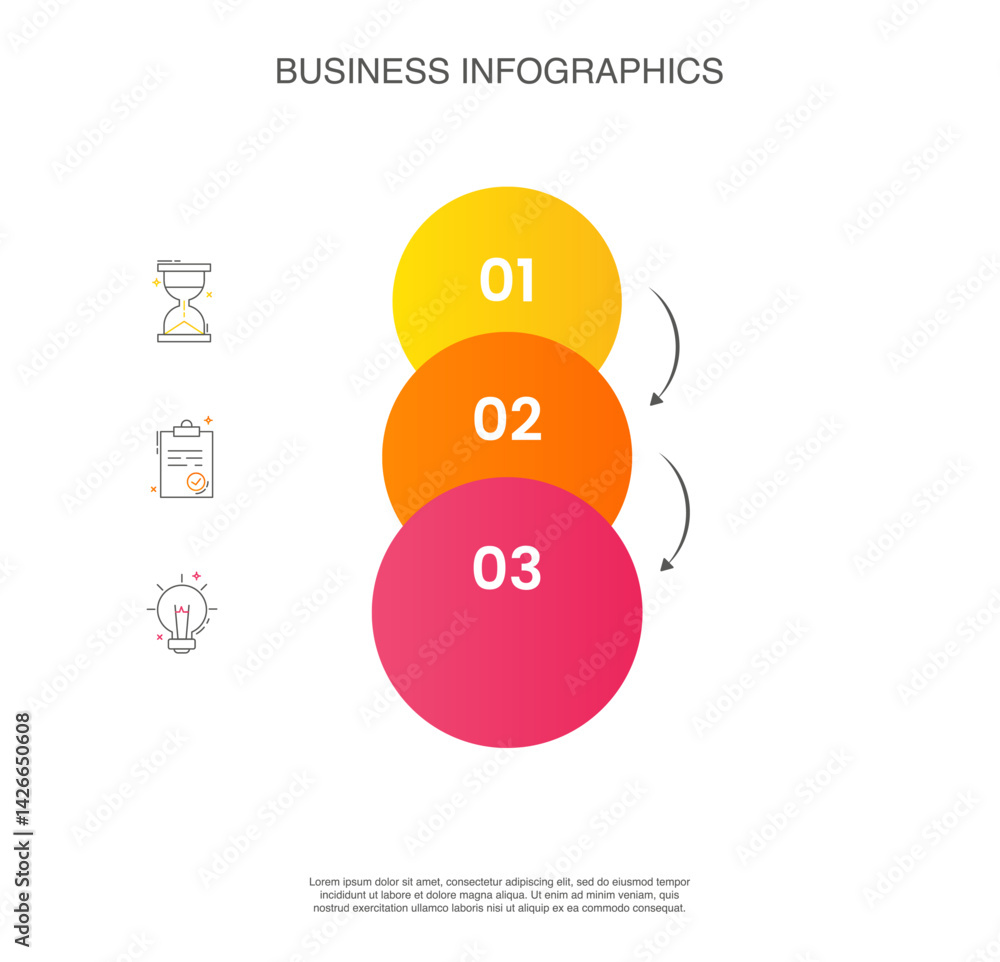 BUSINESS INFOGRAPHICS

01

02

03

Lorem ipsum dolor sit amet, consectetur adipiscing elit, sed do eiusmod tempor incididunt ut labore et dolore magna aliqua. Ut enim ad minim veniam, quis nostrud exercitation ullamco laboris nisi ut aliquip ex ea commodo consequat.

Adobe Stock | #1426650608