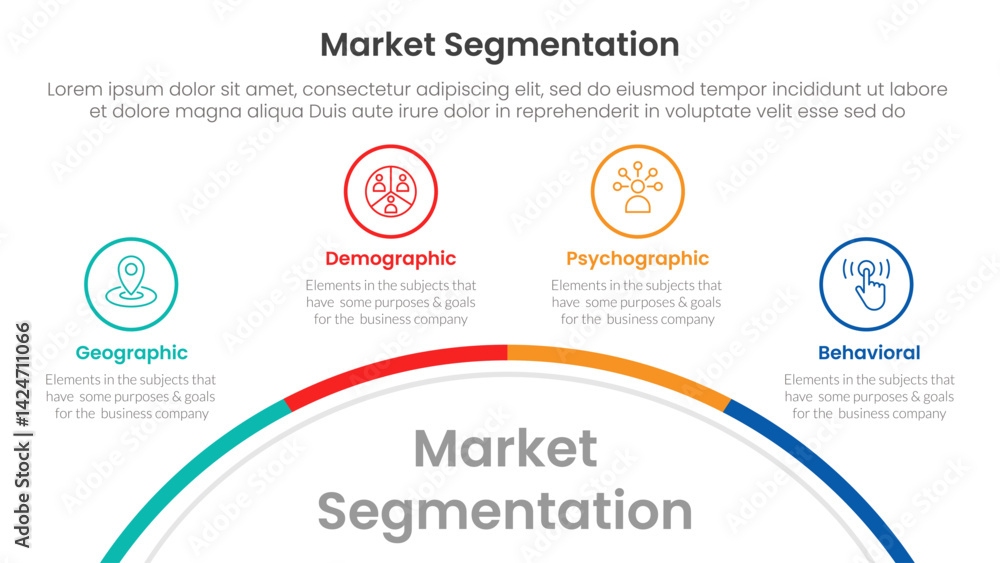 Market Segmentation

Lorem ipsum dolor sit amet, consectetur adipiscing elit, sed do eiusmod tempor incididunt ut labore et dolore magna aliqua Duis aute irure dolor in reprehenderit in voluptate velit esse sed do

Geographic
Elements in the subjects that have some purposes & goals for the business company

Demographic
Elements in the subjects that have some purposes & goals for the business company

Psychographic
Elements in the subjects that have some purposes & goals for the business company

Behavioral
Elements in the subjects that have some purposes & goals for the business company

Market Segmentation

Adobe Stock | #1424711066