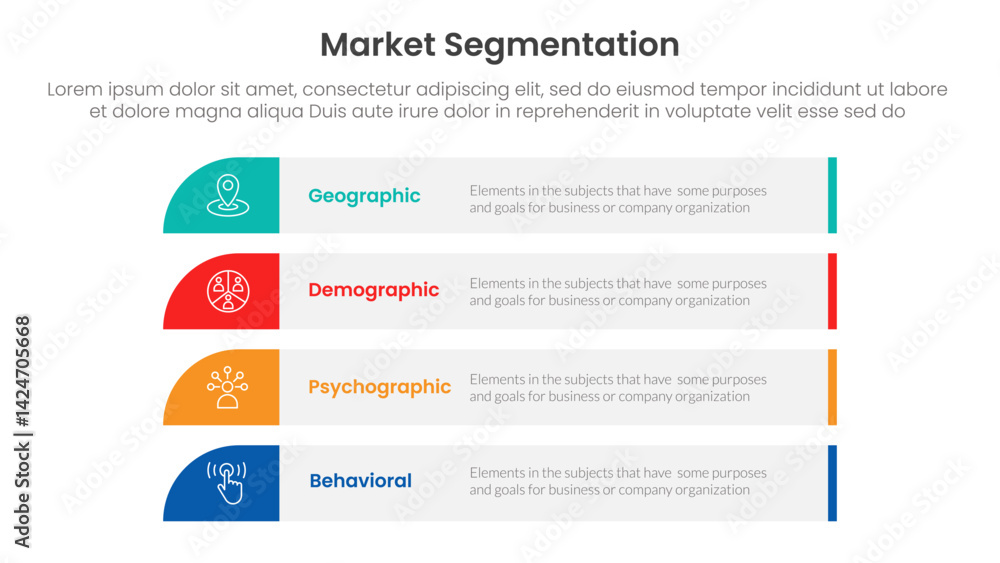 Market Segmentation

Lorem ipsum dolor sit amet, consectetur adipiscing elit, sed do eiusmod tempor incididunt ut labore et dolore magna aliqua Duis aute irure dolor in reprehenderit in voluptate velit esse sed do

Geographic
Elements in the subjects that have some purposes and goals for business or company organization

Demographic
Elements in the subjects that have some purposes and goals for business or company organization

Psychographic
Elements in the subjects that have some purposes and goals for business or company organization

Behavioral
Elements in the subjects that have some purposes and goals for business or company organization

Adobe Stock | #1424705668