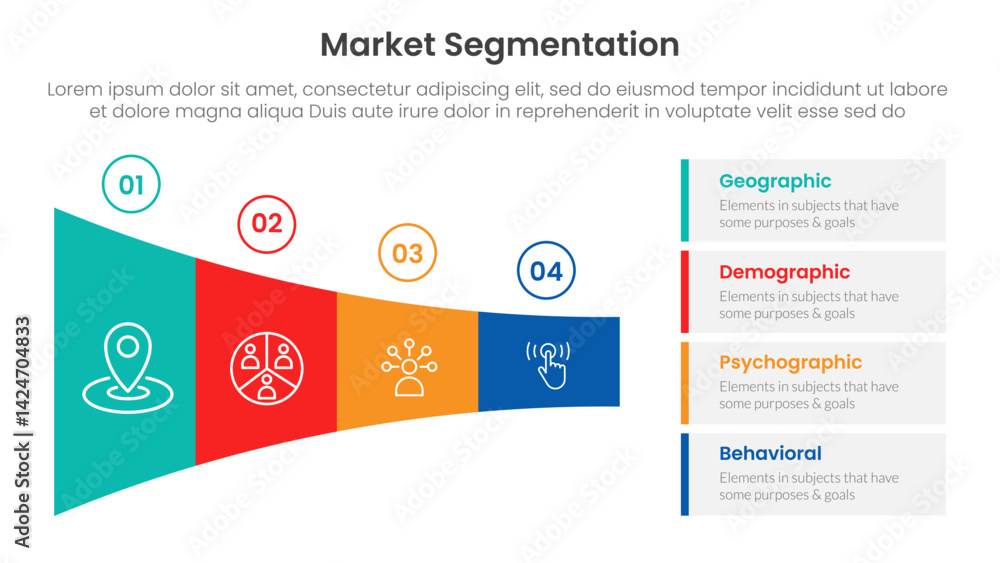 Market Segmentation

Lorem ipsum dolor sit amet, consectetur adipiscing elit, sed do eiusmod tempor incididunt ut labore et dolore magna aliqua Duis aute irure dolor in reprehenderit in voluptate velit esse sed do

01

02

03

04

Geographic
Elements in subjects that have some purposes & goals

Demographic
Elements in subjects that have some purposes & goals

Psychographic
Elements in subjects that have some purposes & goals

Behavioral
Elements in subjects that have some purposes & goals

Adobe Stock | #1424704833