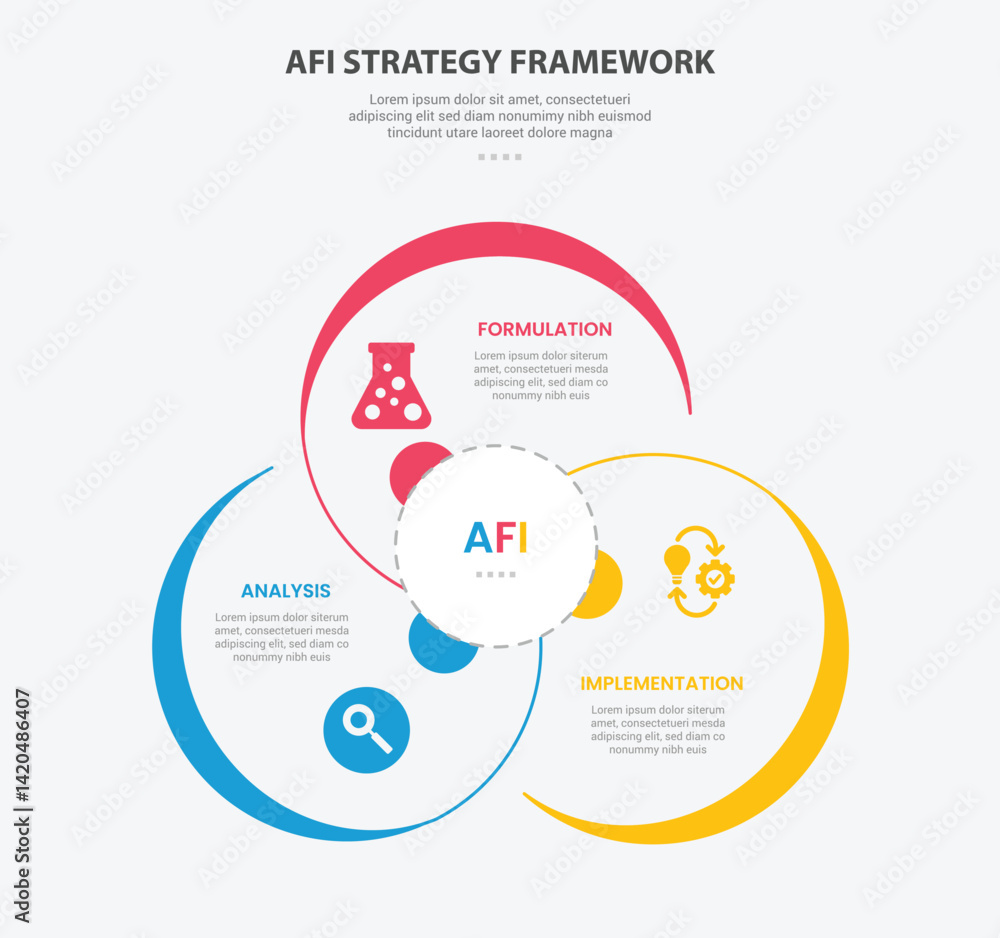 AFI STRATEGY FRAMEWORK

Lorem ipsum dolor sit amet, consectetueri adipiscing elit sed diam nonummy nibh euismod tincidunt utare laoreet dolore magna

FORMULATION

Lorem ipsum dolor siterum amet, consectetueri mesda adipiscing elit, sed diam co nonummy nibh euis

AFI

ANALYSIS

Lorem ipsum dolor siterum amet, consectetueri mesda adipiscing elit, sed diam co nonummy nibh euis

IMPLEMENTATION

Lorem ipsum dolor siterum amet, consectetueri mesda adipiscing elit, sed diam co nonummy nibh euis

Adobe Stock | #1420486407