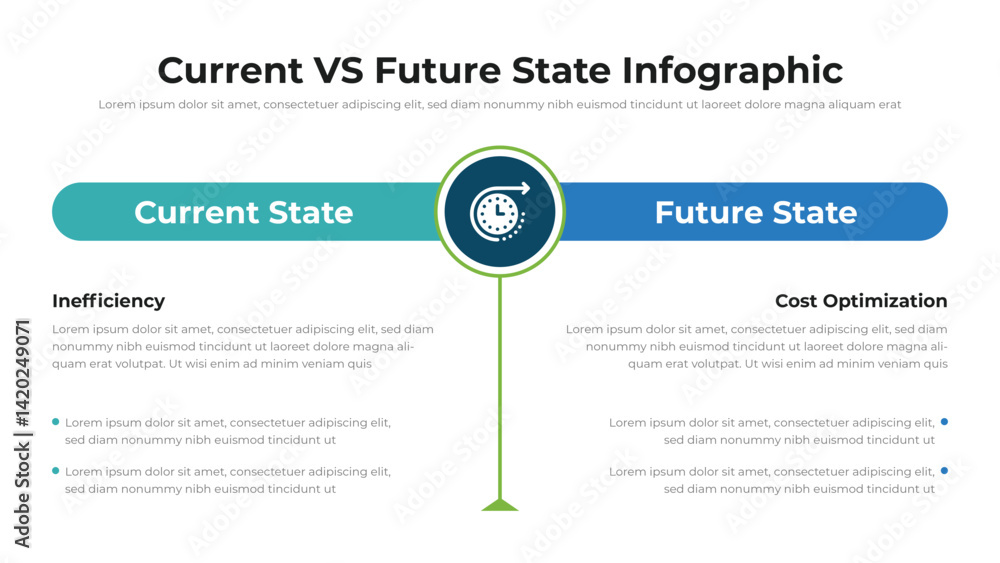 Current VS Future State Infographic

Lorem ipsum dolor sit amet, consectetuer adipiscing elit, sed diam nonummy nibh euismod tincidunt ut laoreet dolore magna aliquam erat

Current State

Future State

Inefficiency

Lorem ipsum dolor sit amet, consectetuer adipiscing elit, sed diam nonummy nibh euismod tincidunt ut laoreet dolore magna aliquam erat volutpat. Ut wisi enim ad minim veniam quis

Lorem ipsum dolor sit amet, consectetuer adipiscing elit, sed diam nonummy nibh euismod tincidunt ut

Lorem ipsum dolor sit amet, consectetuer adipiscing elit, sed diam nonummy nibh euismod tincidunt ut

Cost Optimization

Lorem ipsum dolor sit amet, consectetuer adipiscing elit, sed diam nonummy nibh euismod tincidunt ut laoreet dolore magna aliquam erat volutpat. Ut wisi enim ad minim veniam quis

Lorem ipsum dolor sit amet, consectetuer adipiscing elit, sed diam nonummy nibh euismod tincidunt ut

Lorem ipsum dolor sit amet, consectetuer adipiscing elit, sed diam nonummy nibh euismod tincidunt ut

Adobe Stock | #1420249071