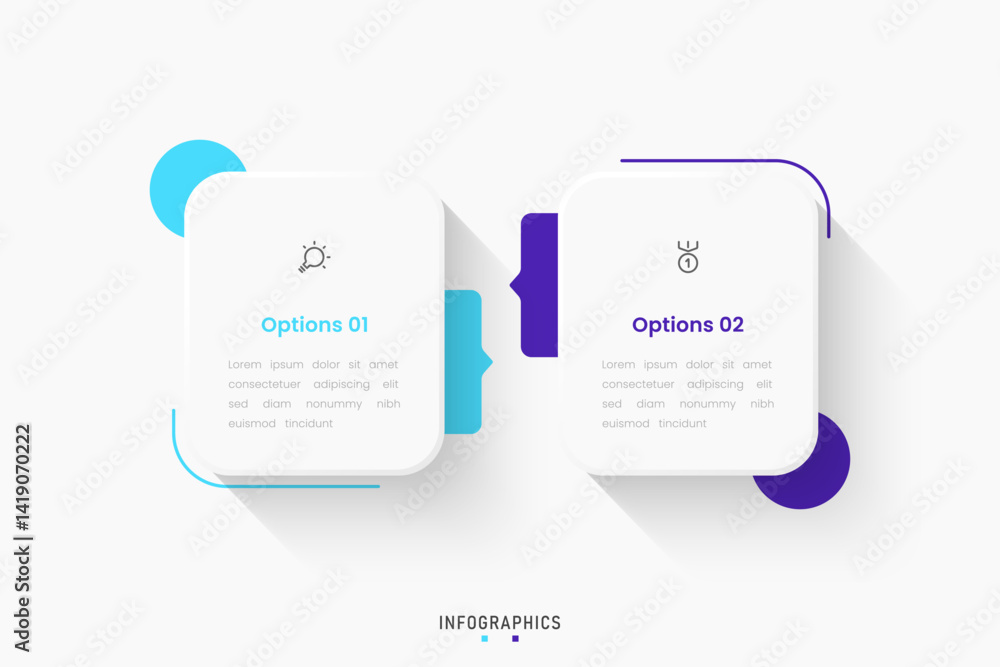 Options 01

Lorem ipsum dolor sit amet consectetuer adipiscing elit sed diam nonummy nibh euismod tincidunt

1

Options 02

Lorem ipsum dolor sit amet consectetuer adipiscing elit sed diam nonummy nibh euismod tincidunt

INFOGRAPHICS

Adobe Stock | #1419070222