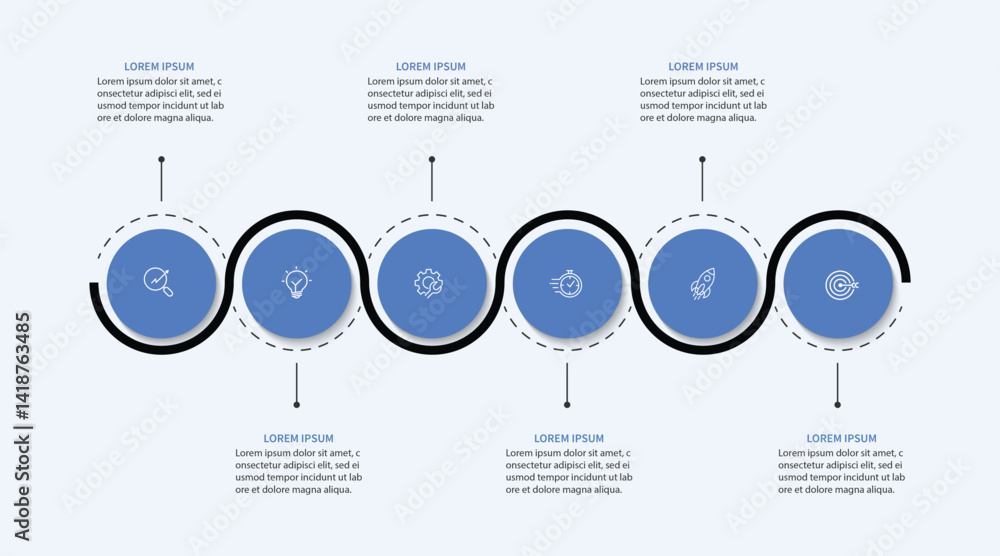 LOREM IPSUM
Lorem ipsum dolor sit amet, c onsectetur adipisci elit, sed ei usmod tempor incidunt ut lab ore et dolore magna aliqua.

LOREM IPSUM
Lorem ipsum dolor sit amet, c onsectetur adipisci elit, sed ei usmod tempor incidunt ut lab ore et dolore magna aliqua.

LOREM IPSUM
Lorem ipsum dolor sit amet, c onsectetur adipisci elit, sed ei usmod tempor incidunt ut lab ore et dolore magna aliqua.

LOREM IPSUM
Lorem ipsum dolor sit amet, c onsectetur adipisci elit, sed ei usmod tempor incidunt ut lab ore et dolore magna aliqua.

LOREM IPSUM
Lorem ipsum dolor sit amet, c onsectetur adipisci elit, sed ei usmod tempor incidunt ut lab ore et dolore magna aliqua.

LOREM IPSUM
Lorem ipsum dolor sit amet, c onsectetur adipisci elit, sed ei usmod tempor incidunt ut lab ore et dolore magna aliqua.

Adobe Stock | #1418763485