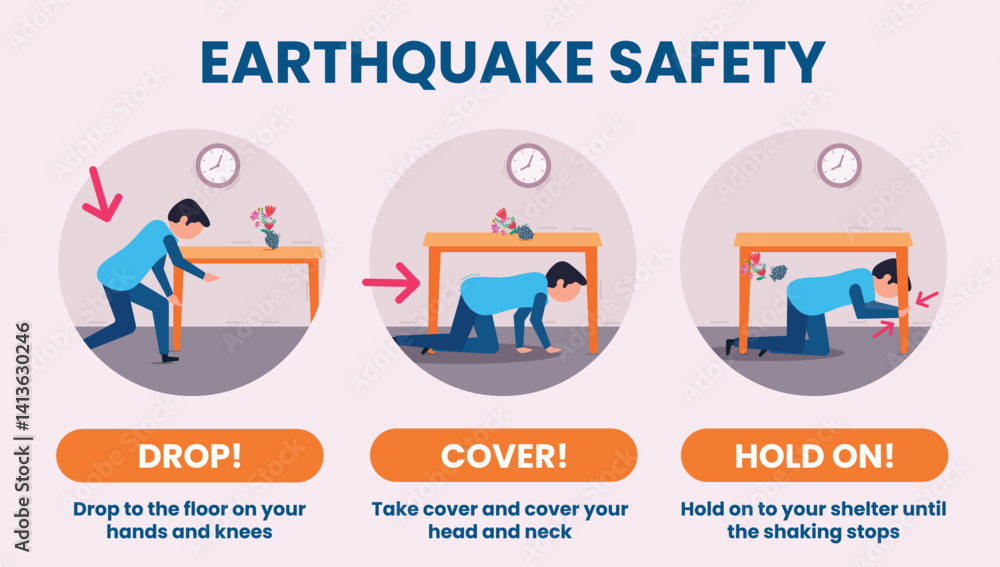 EARTHQUAKE SAFETY

DROP!

Drop to the floor on your hands and knees

COVER!

Take cover and cover your head and neck

HOLD ON!

Hold on to your shelter until the shaking stops

Adobe Stock | #1413630246