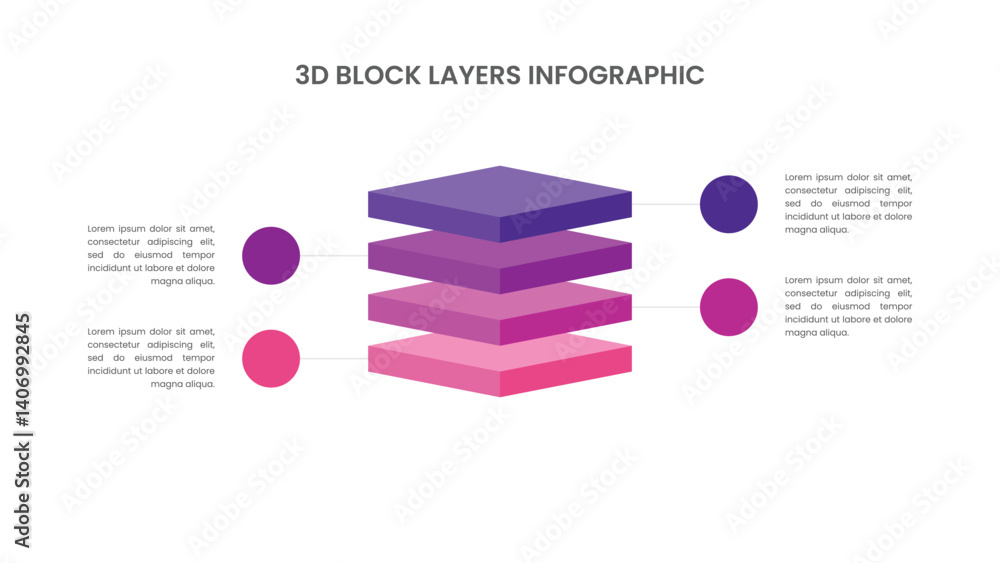 3D BLOCK LAYERS INFOGRAPHIC

Lorem ipsum dolor sit amet, consectetur adipiscing elit, sed do eiusmod tempor incididunt ut labore et dolore magna aliqua.

Lorem ipsum dolor sit amet, consectetur adipiscing elit, sed do eiusmod tempor incididunt ut labore et dolore magna aliqua.

Lorem ipsum dolor sit amet, consectetur adipiscing elit, sed do eiusmod tempor incididunt ut labore et dolore magna aliqua.

Lorem ipsum dolor sit amet, consectetur adipiscing elit, sed do eiusmod tempor incididunt ut labore et dolore magna aliqua.

Adobe Stock | #1406992845