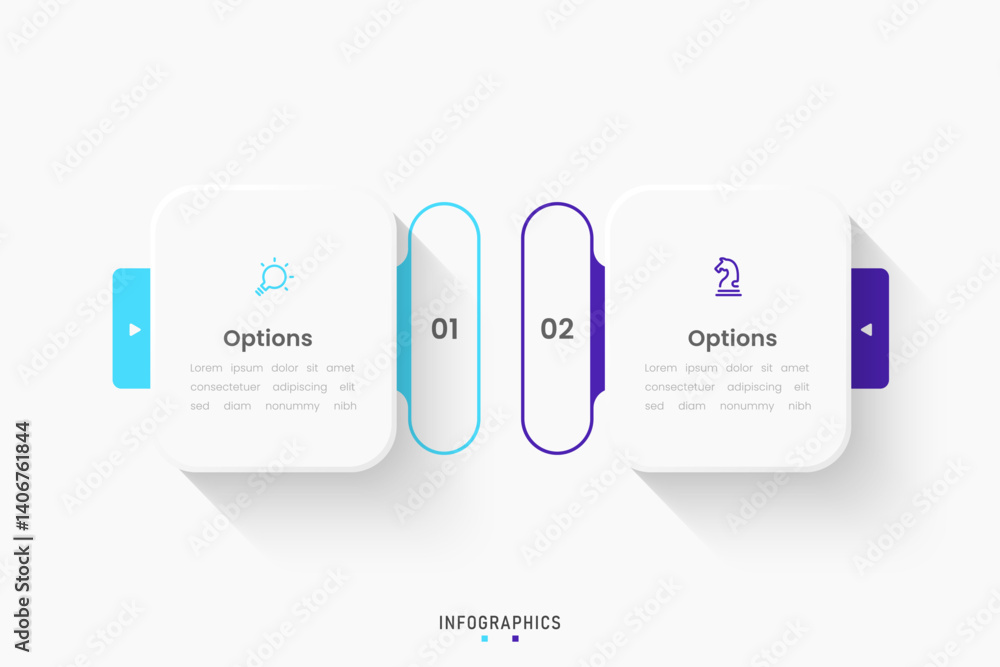 Options

Lorem ipsum dolor sit amet consectetuer adipiscing elit sed diam nonummy nibh

01

02

Options

Lorem ipsum dolor sit amet consectetuer adipiscing elit sed diam nonummy nibh

INFOGRAPHICS

Adobe Stock | #1406761844