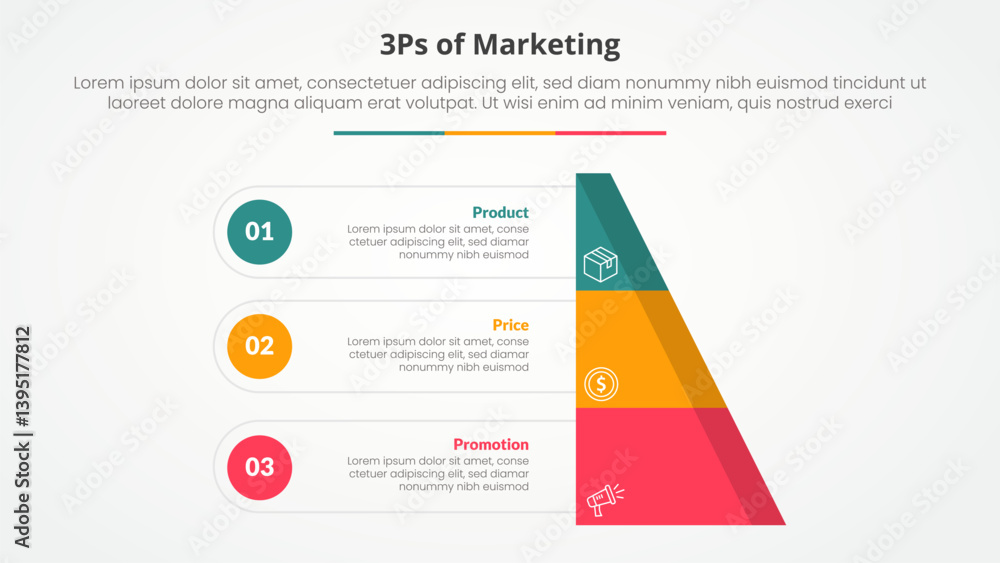 3Ps of Marketing

Lorem ipsum dolor sit amet, consectetuer adipiscing elit, sed diam nonummy nibh euismod tincidunt ut laoreet dolore magna aliquam erat volutpat. Ut wisi enim ad minim veniam, quis nostrud exerci

01

Product

Lorem ipsum dolor sit amet, conse ctetuer adipiscing elit, sed diamar nonummy nibh euismod

02

Price

Lorem ipsum dolor sit amet, conse ctetuer adipiscing elit, sed diamar nonummy nibh euismod

03

Promotion

Lorem ipsum dolor sit amet, conse ctetuer adipiscing elit, sed diamar nonummy nibh euismod

Adobe Stock | #1395177812