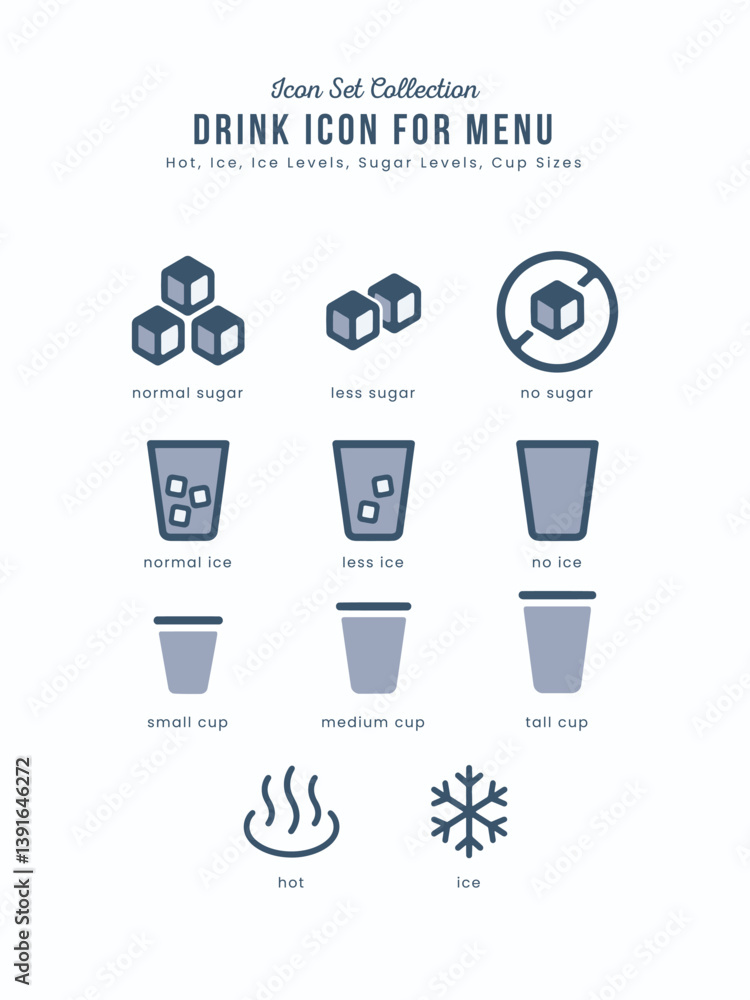 Icon Set Collection

DRINK ICON FOR MENU

Hot, Ice, Ice Levels, Sugar Levels, Cup Sizes

normal sugar

less sugar

no sugar

normal ice

less ice

no ice

small cup

medium cup

tall cup

hot

ice

Adobe Stock | #1391646272