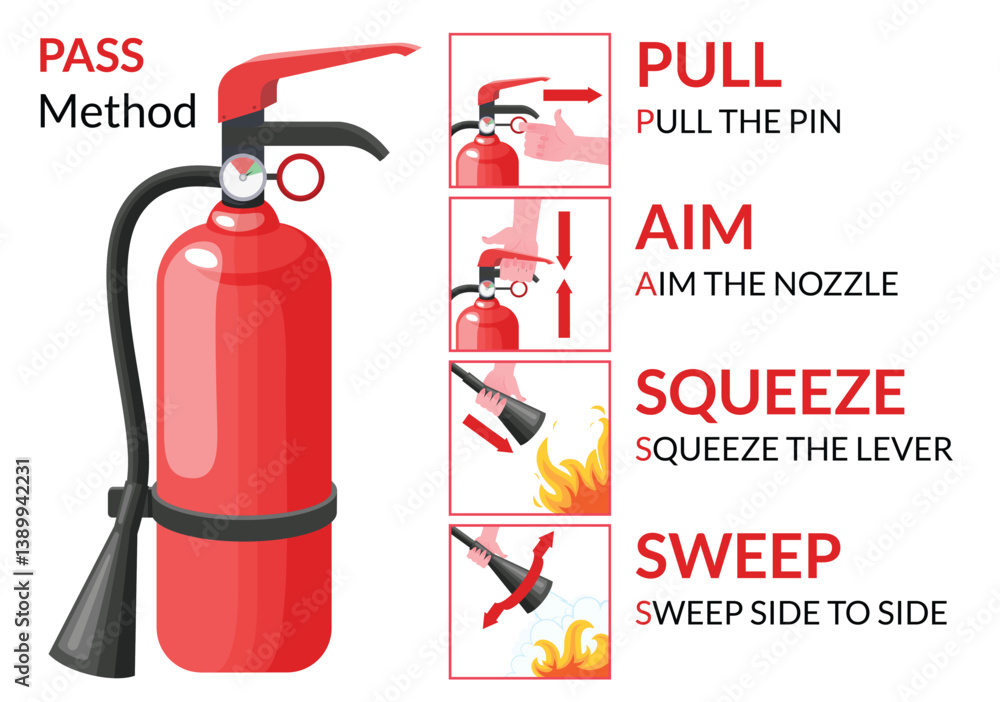 PASS
Method

PULL
PULL THE PIN

AIM
AIM THE NOZZLE

SQUEEZE
SQUEEZE THE LEVER

SWEEP
SWEEP SIDE TO SIDE

Adobe Stock | #1389942231