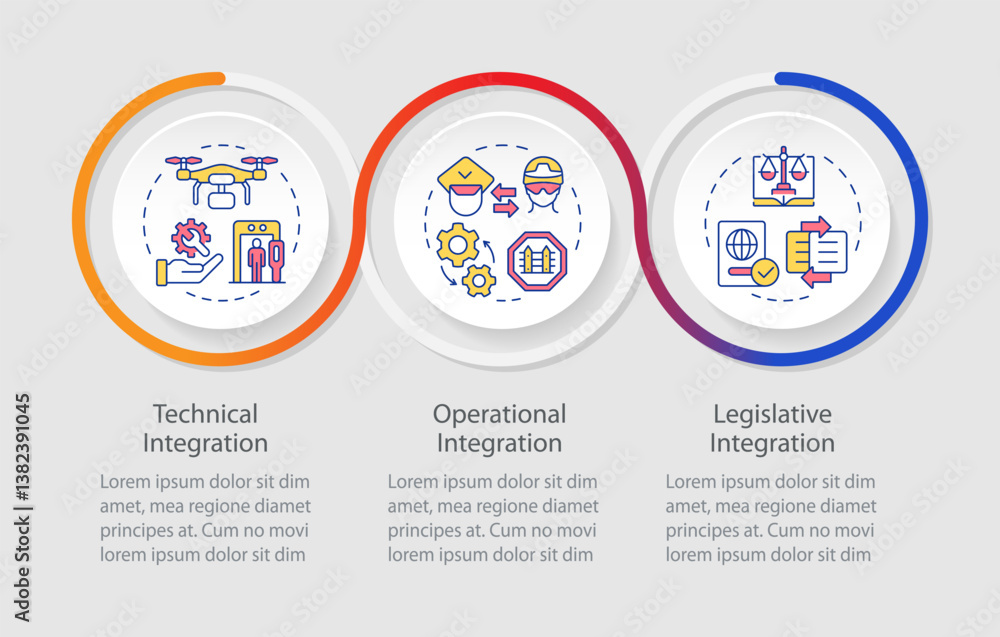 Technical Integration

Lorem ipsum dolor sit dim amet, mea regione diamet principes at. Cum no movi lorem ipsum dolor sit dim

Operational Integration

Lorem ipsum dolor sit dim amet, mea regione diamet principes at. Cum no movi lorem ipsum dolor sit dim

Legislative Integration

Lorem ipsum dolor sit dim amet, mea regione diamet principes at. Cum no movi lorem ipsum dolor sit dim

Adobe Stock | #1382391045