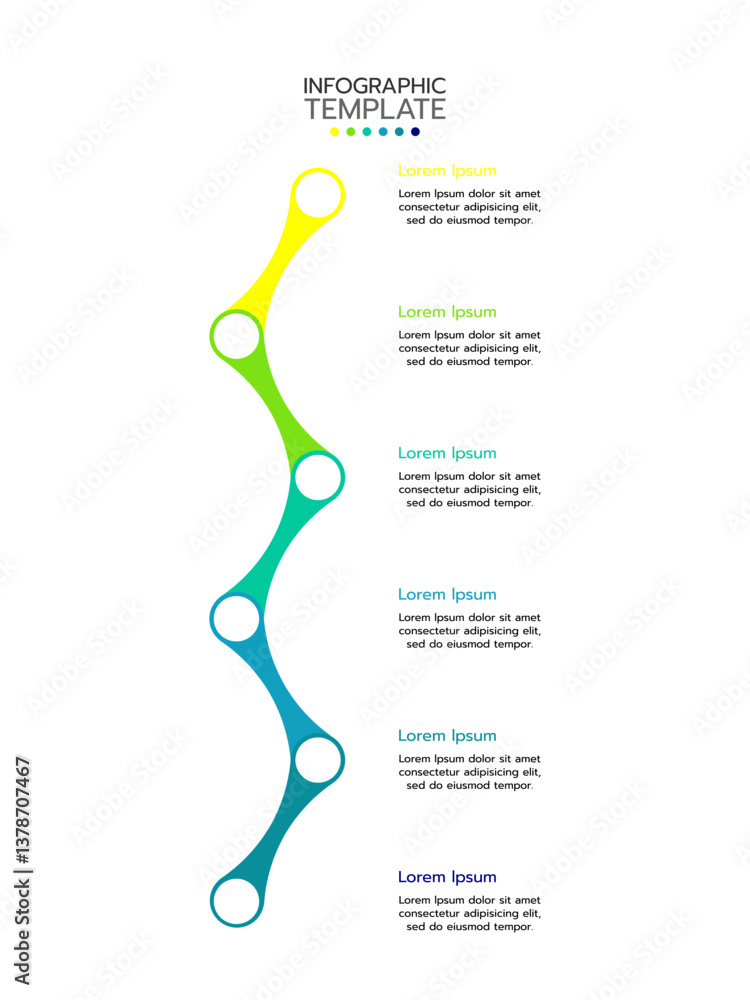 INFOGRAPHIC
TEMPLATE

Lorem Ipsum
Lorem Ipsum dolor sit amet consectetur adipisicing elit, sed do eiusmod tempor.

Lorem Ipsum
Lorem Ipsum dolor sit amet consectetur adipisicing elit, sed do eiusmod tempor.

Lorem Ipsum
Lorem Ipsum dolor sit amet consectetur adipisicing elit, sed do eiusmod tempor.

Lorem Ipsum
Lorem Ipsum dolor sit amet consectetur adipisicing elit, sed do eiusmod tempor.

Lorem Ipsum
Lorem Ipsum dolor sit amet consectetur adipisicing elit, sed do eiusmod tempor.

Lorem Ipsum
Lorem Ipsum dolor sit amet consectetur adipisicing elit, sed do eiusmod tempor.

Adobe Stock | #1378707467