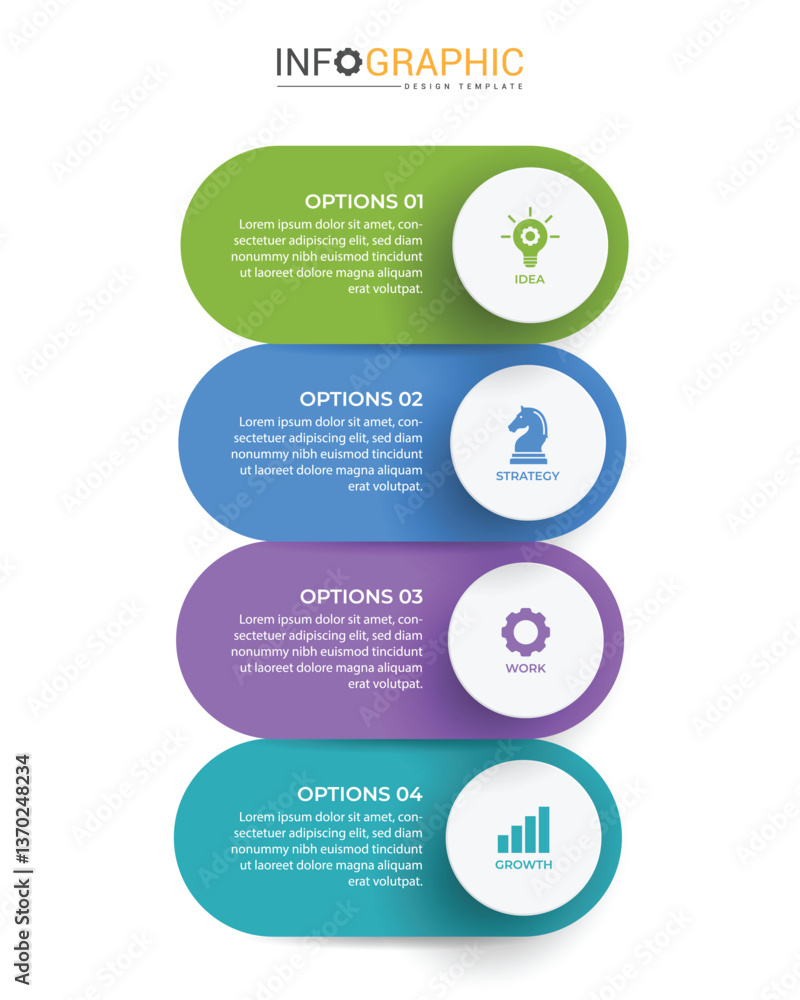 INFOGRAPHIC
DESIGN TEMPLATE

OPTIONS 01
Lorem ipsum dolor sit amet, consectetuer adipiscing elit, sed diam nonummy nibh euismod tincidunt ut laoreet dolore magna aliquam erat volutpat.
IDEA

OPTIONS 02
Lorem ipsum dolor sit amet, consectetuer adipiscing elit, sed diam nonummy nibh euismod tincidunt ut laoreet dolore magna aliquam erat volutpat.
STRATEGY

OPTIONS 03
Lorem ipsum dolor sit amet, consectetuer adipiscing elit, sed diam nonummy nibh euismod tincidunt ut laoreet dolore magna aliquam erat volutpat.
WORK

OPTIONS 04
Lorem ipsum dolor sit amet, consectetuer adipiscing elit, sed diam nonummy nibh euismod tincidunt ut laoreet dolore magna aliquam erat volutpat.
GROWTH

Adobe Stock | #1370248234