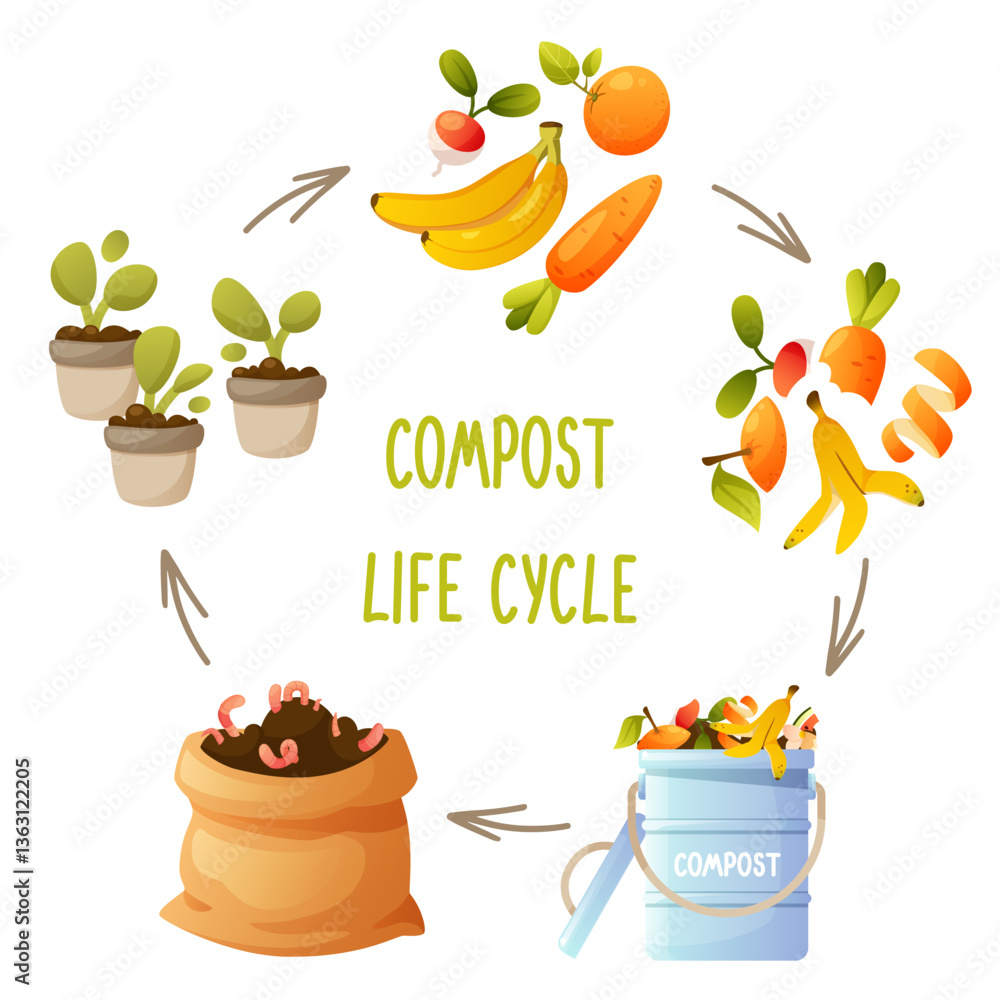 COMPOST
LIFE CYCLE

COMPOST

Adobe Stock | #1363122205