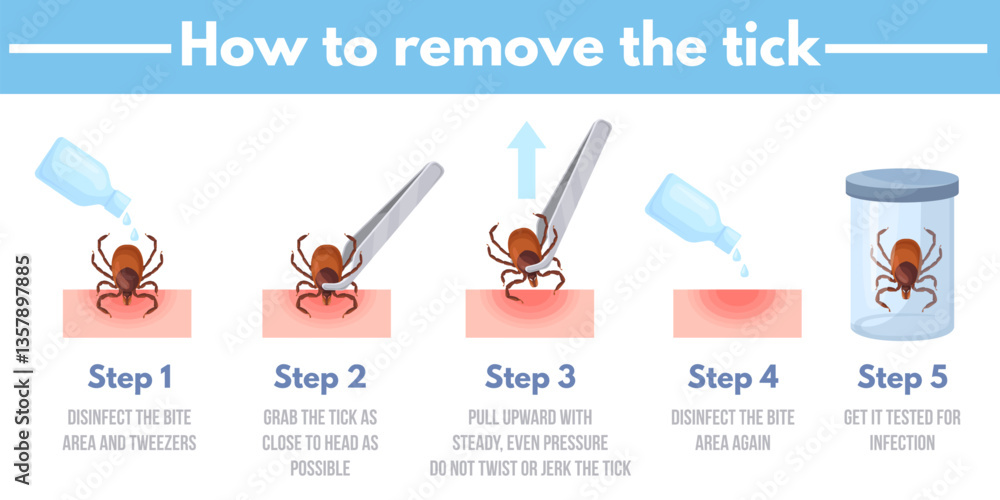 How to remove the tick

Step 1
DISINFECT THE BITE AREA AND TWEEZERS

Step 2
GRAB THE TICK AS CLOSE TO HEAD AS POSSIBLE

Step 3
PULL UPWARD WITH STEADY, EVEN PRESSURE DO NOT TWIST OR JERK THE TICK

Step 4
DISINFECT THE BITE AREA AGAIN

Step 5
GET IT TESTED FOR INFECTION

Adobe Stock | #1357897885