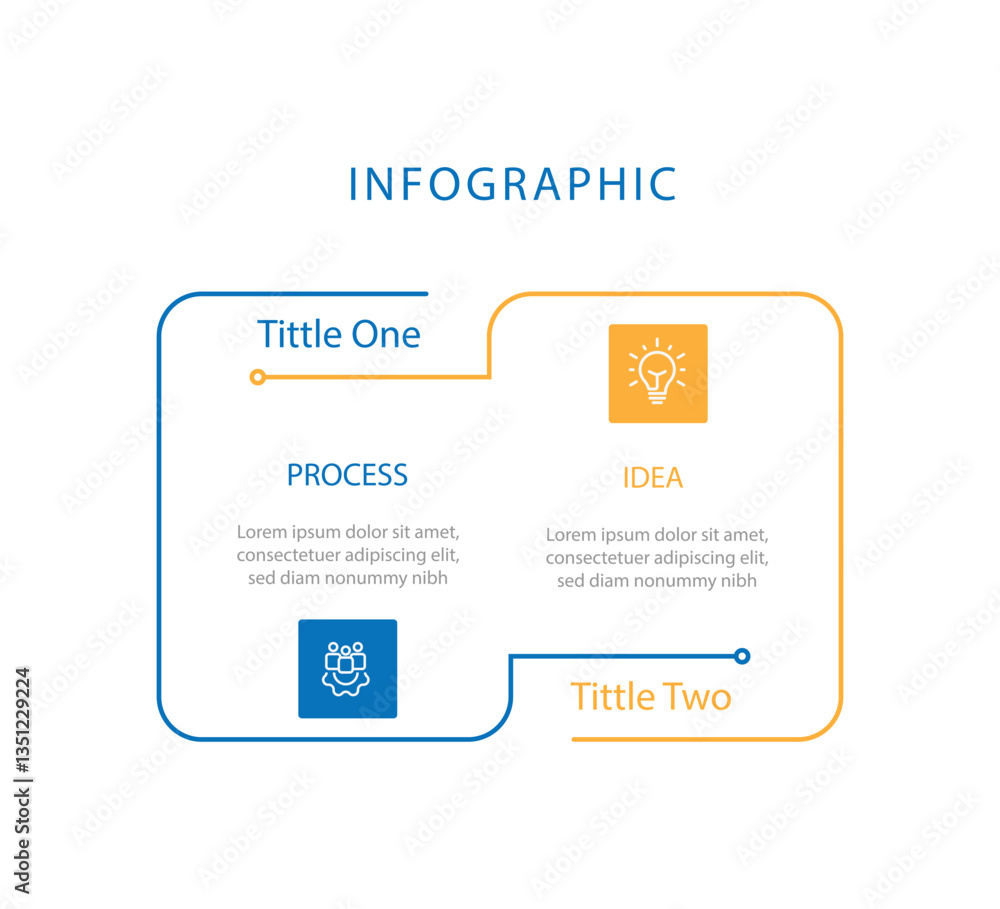 INFOGRAPHIC

Tittle One

PROCESS

Lorem ipsum dolor sit amet, consectetuer adipiscing elit, sed diam nonummy nibh

IDEA

Lorem ipsum dolor sit amet, consectetuer adipiscing elit, sed diam nonummy nibh

Tittle Two

Adobe Stock | #1351229224