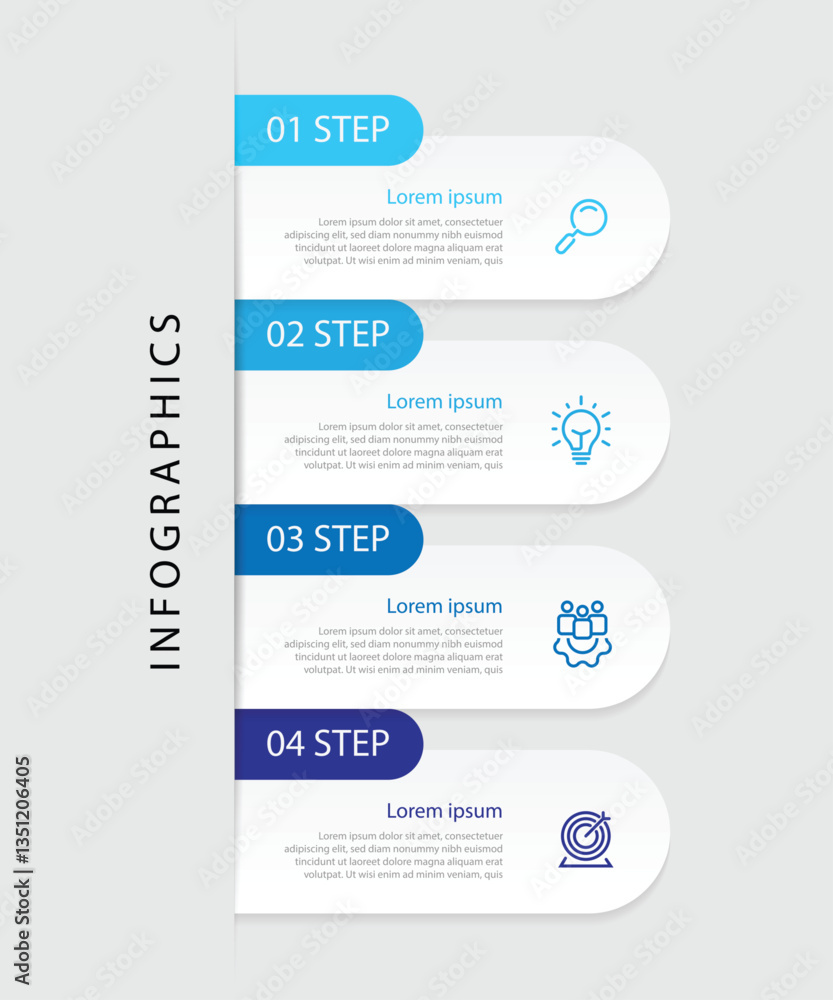 INFOGRAPHICS

01 STEP

Lorem ipsum

Lorem ipsum dolor sit amet, consectetuer adipiscing elit, sed diam nonummy nibh euismod tincidunt ut laoreet dolore magna aliquam erat volutpat. Ut wisi enim ad minim veniam, quis

02 STEP

Lorem ipsum

Lorem ipsum dolor sit amet, consectetuer adipiscing elit, sed diam nonummy nibh euismod tincidunt ut laoreet dolore magna aliquam erat volutpat. Ut wisi enim ad minim veniam, quis

03 STEP

Lorem ipsum

Lorem ipsum dolor sit amet, consectetuer adipiscing elit, sed diam nonummy nibh euismod tincidunt ut laoreet dolore magna aliquam erat volutpat. Ut wisi enim ad minim veniam, quis

04 STEP

Lorem ipsum

Lorem ipsum dolor sit amet, consectetuer adipiscing elit, sed diam nonummy nibh euismod tincidunt ut laoreet dolore magna aliquam erat volutpat. Ut wisi enim ad minim veniam, quis

Adobe Stock | #1351206405