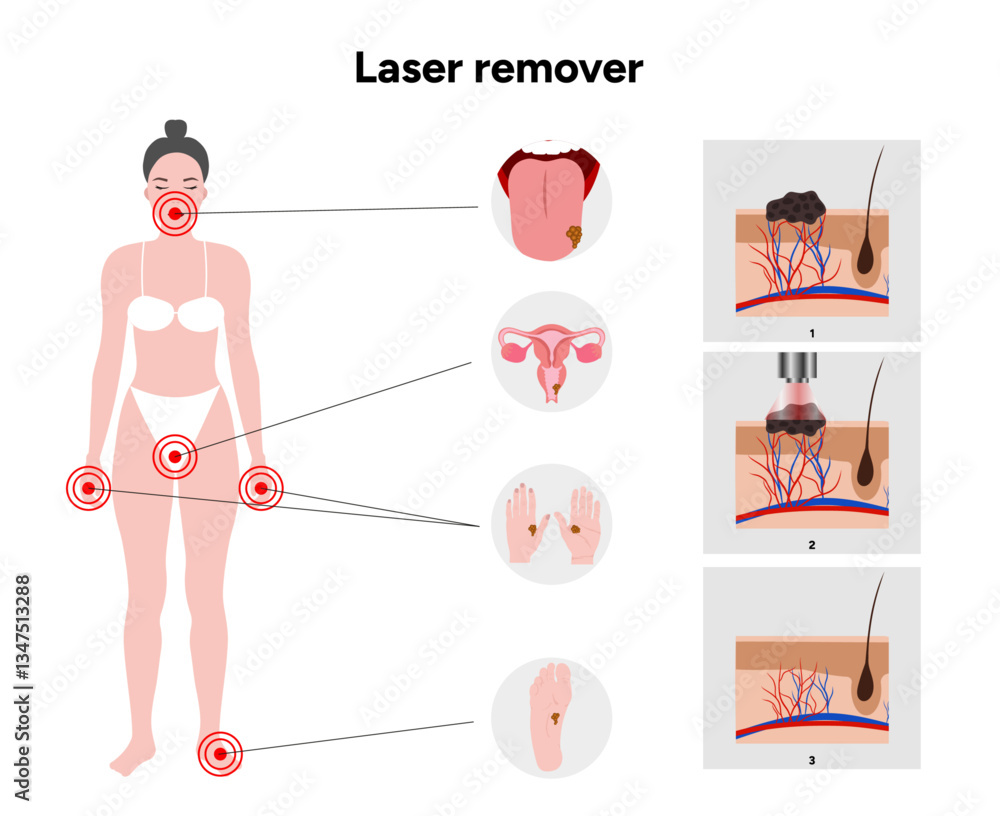 Laser remover

1

2

3

Adobe Stock | #1347513288