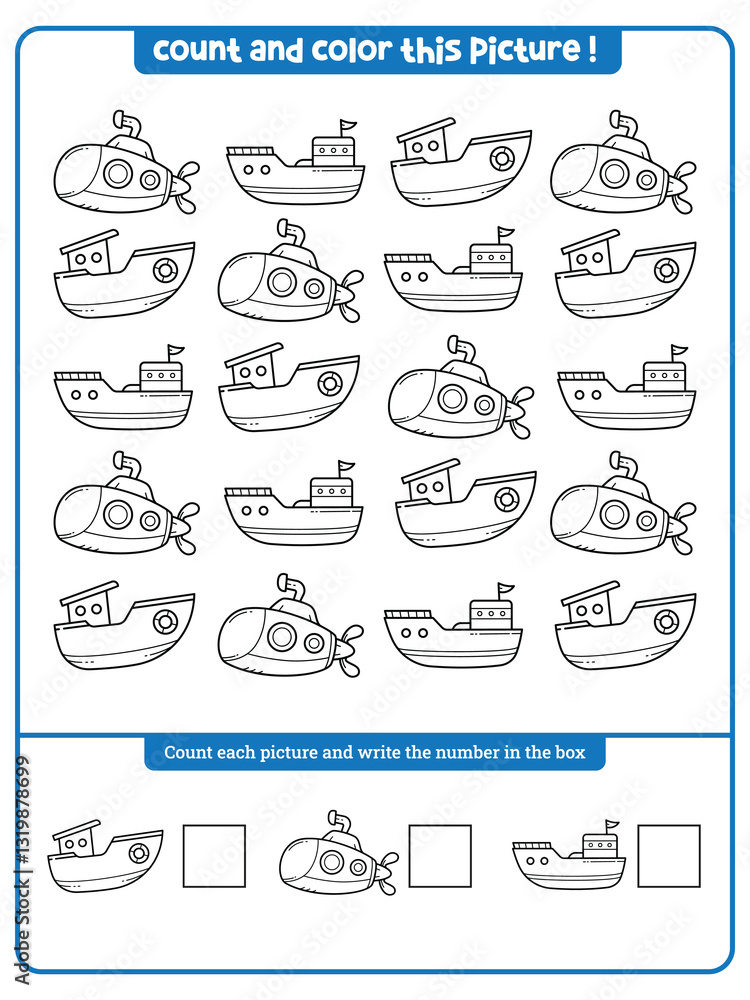 count and color this Picture !

Count each picture and write the number in the box

Adobe Stock | #1319878699