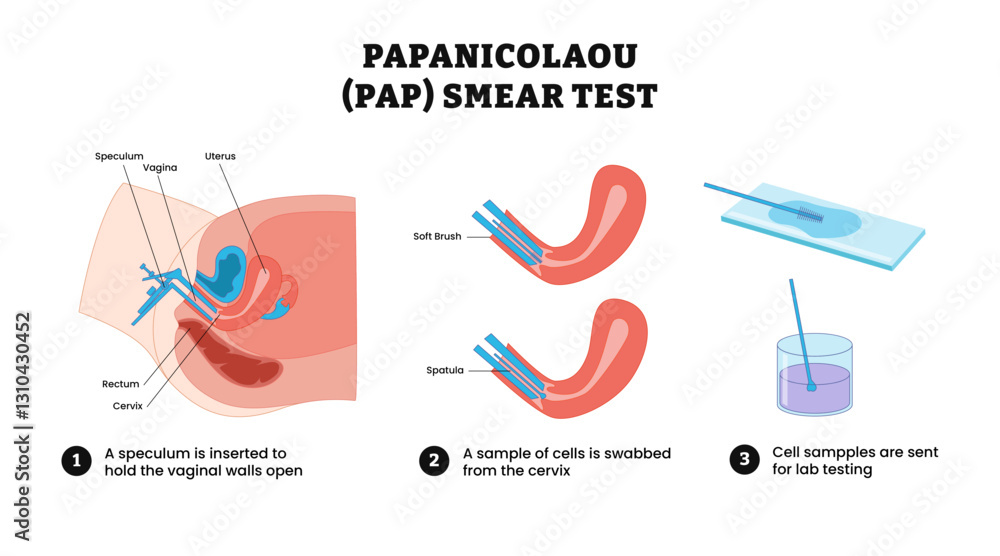 PAPANICOLAOU
(PAP) SMEAR TEST

Speculum
Vagina
Uterus
Rectum
Cervix

Soft Brush

Spatula

1 A speculum is inserted to hold the vaginal walls open

2 A sample of cells is swabbed from the cervix

3 Cell sampples are sent for lab testing

Adobe Stock | #1310430452