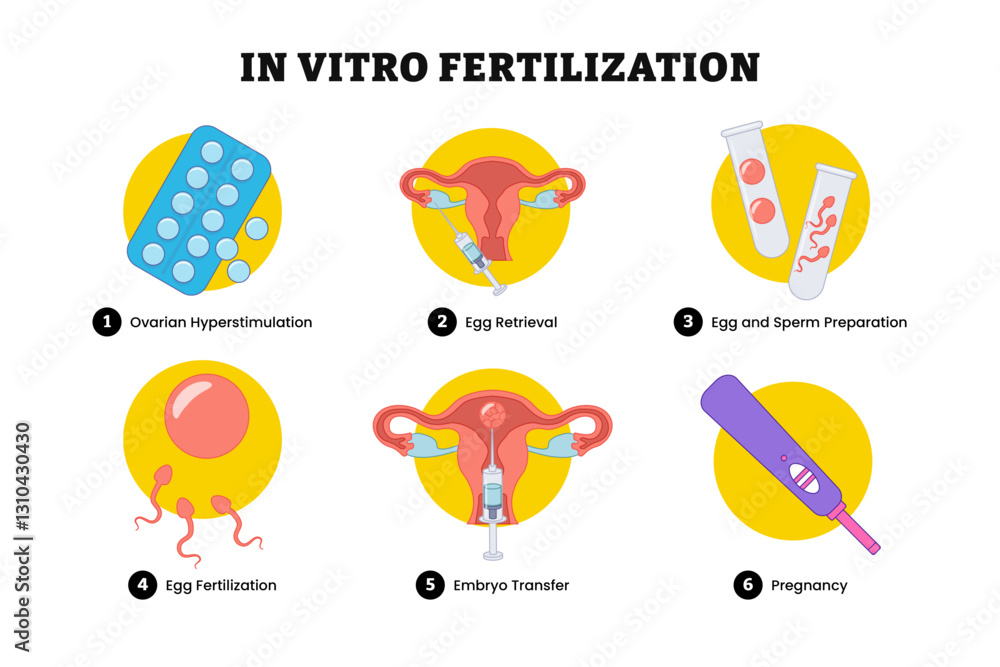 IN VITRO FERTILIZATION

1 Ovarian Hyperstimulation

2 Egg Retrieval

3 Egg and Sperm Preparation

4 Egg Fertilization

5 Embryo Transfer

6 Pregnancy

Adobe Stock | #1310430430