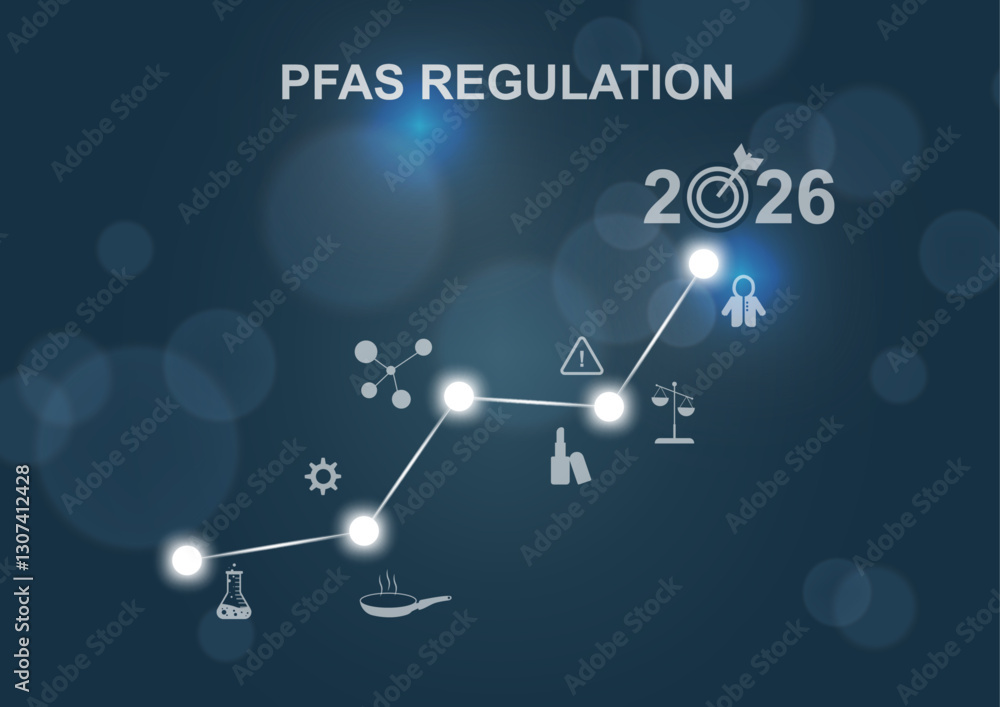 PFAS REGULATION

2026

Adobe Stock | #1307412428