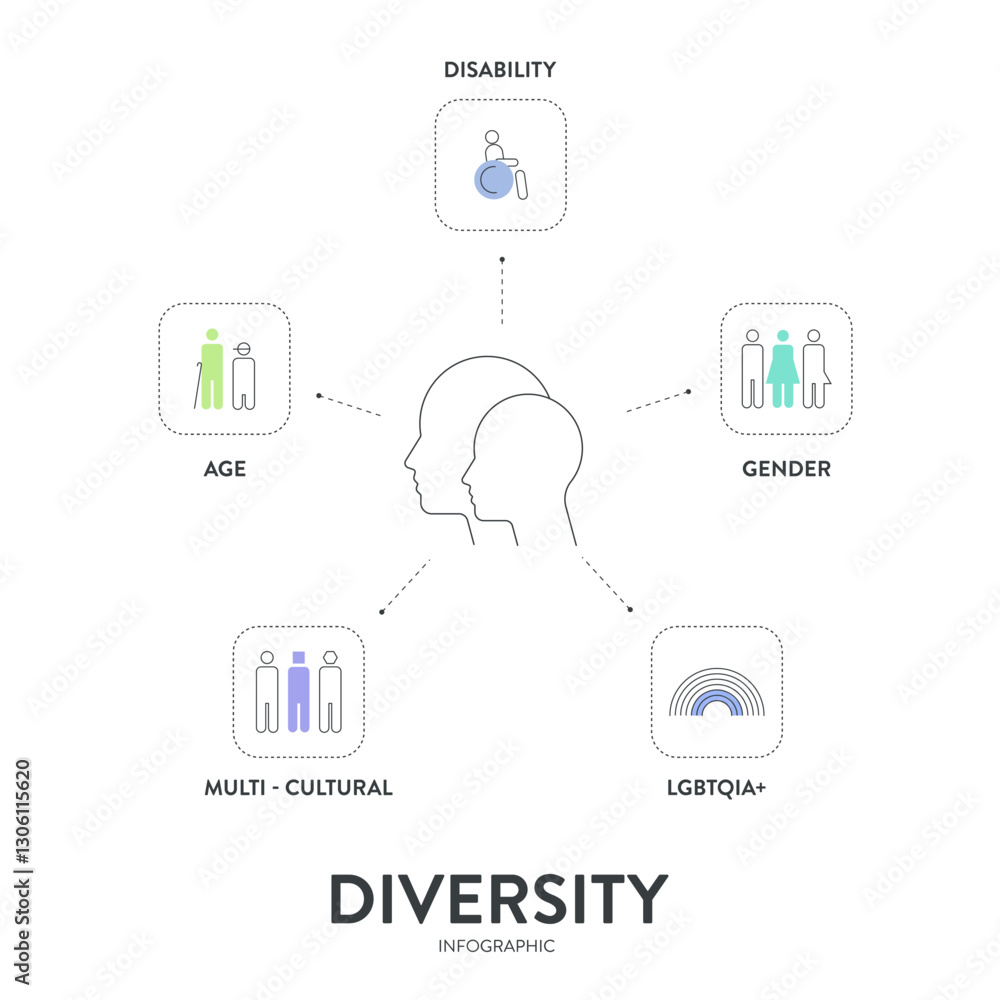 DISABILITY

AGE

GENDER

MULTI - CULTURAL

LGBTQIA+

DIVERSITY

INFOGRAPHIC

Adobe Stock | #1306115620