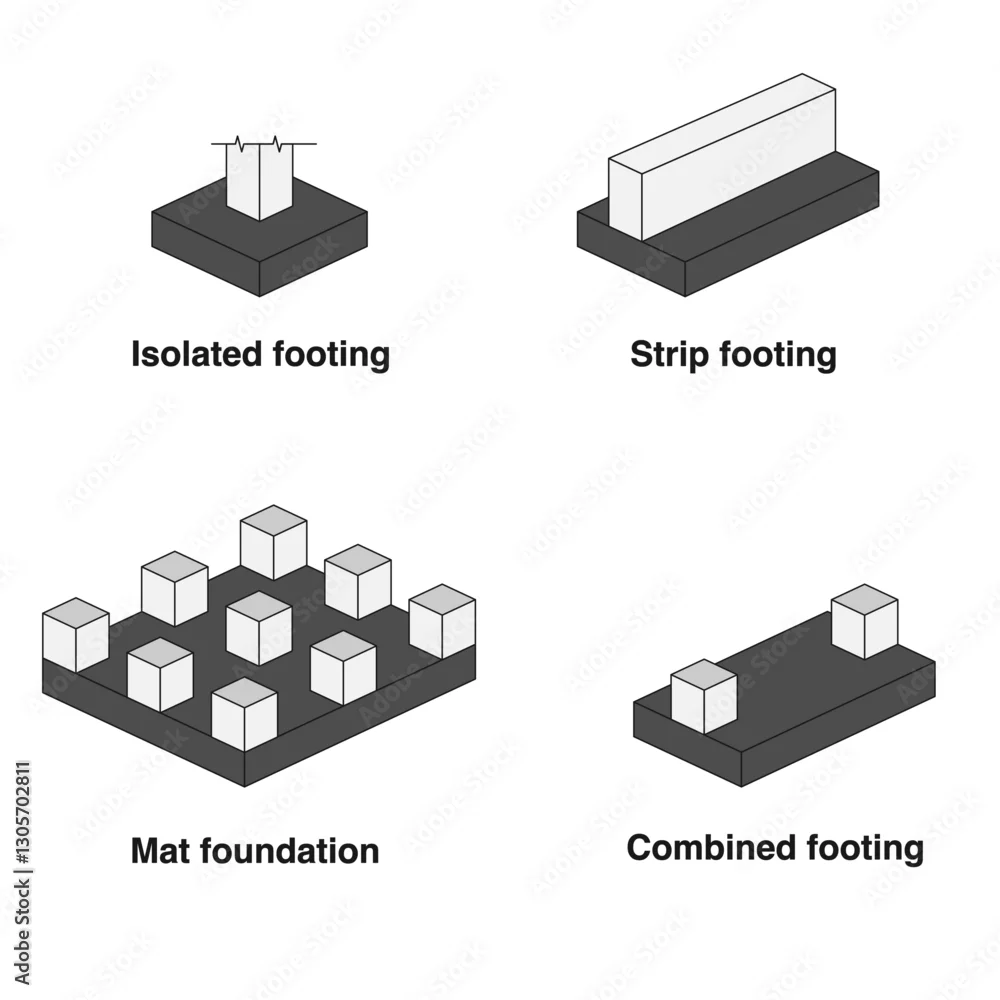 Isolated footing

Strip footing

Mat foundation

Combined footing

Adobe Stock | #1305702811