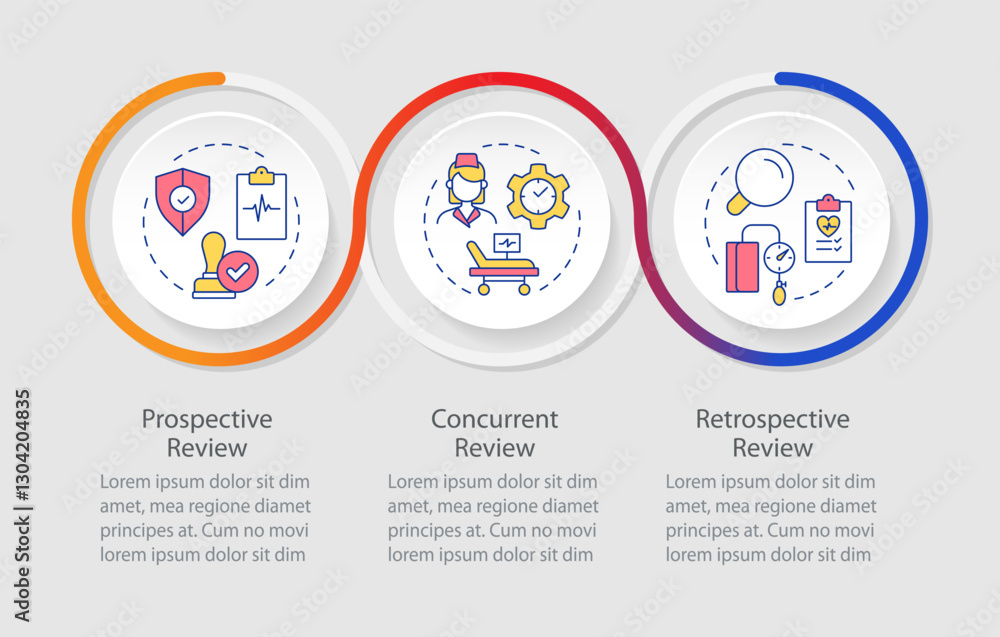 Prospective Review

Lorem ipsum dolor sit dim amet, mea regione diamet principes at. Cum no movi lorem ipsum dolor sit dim

Concurrent Review

Lorem ipsum dolor sit dim amet, mea regione diamet principes at. Cum no movi lorem ipsum dolor sit dim

Retrospective Review

Lorem ipsum dolor sit dim amet, mea regione diamet principes at. Cum no movi lorem ipsum dolor sit dim

Adobe Stock | #1304204835