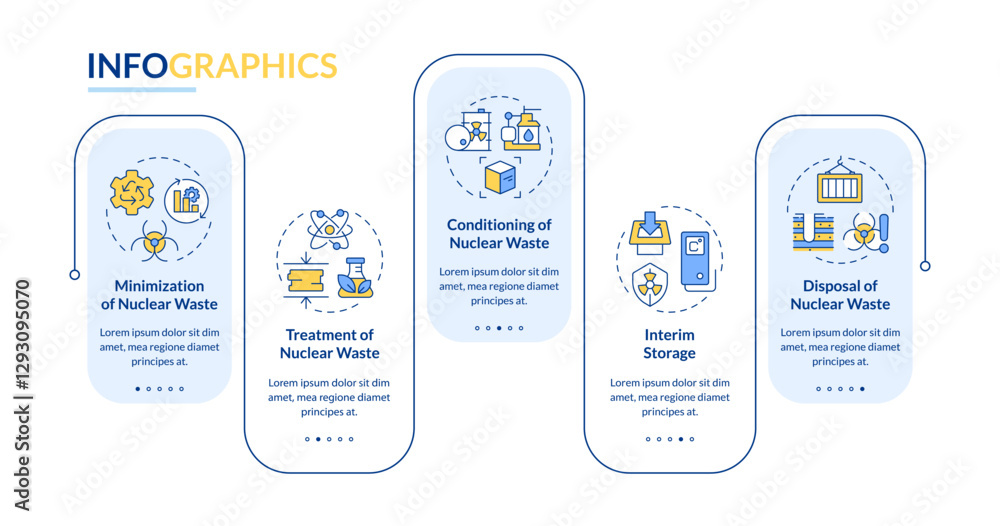 INFOGRAPHICS

Minimization of Nuclear Waste

Lorem ipsum dolor sit dim amet, mea regione diamet principes at.

Treatment of Nuclear Waste

Lorem ipsum dolor sit dim amet, mea regione diamet principes at.

Conditioning of Nuclear Waste

Lorem ipsum dolor sit dim amet, mea regione diamet principes at.

Interim Storage

Lorem ipsum dolor sit dim amet, mea regione diamet principes at.

Disposal of Nuclear Waste

Lorem ipsum dolor sit dim amet, mea regione diamet principes at.

Adobe Stock | #1293095070