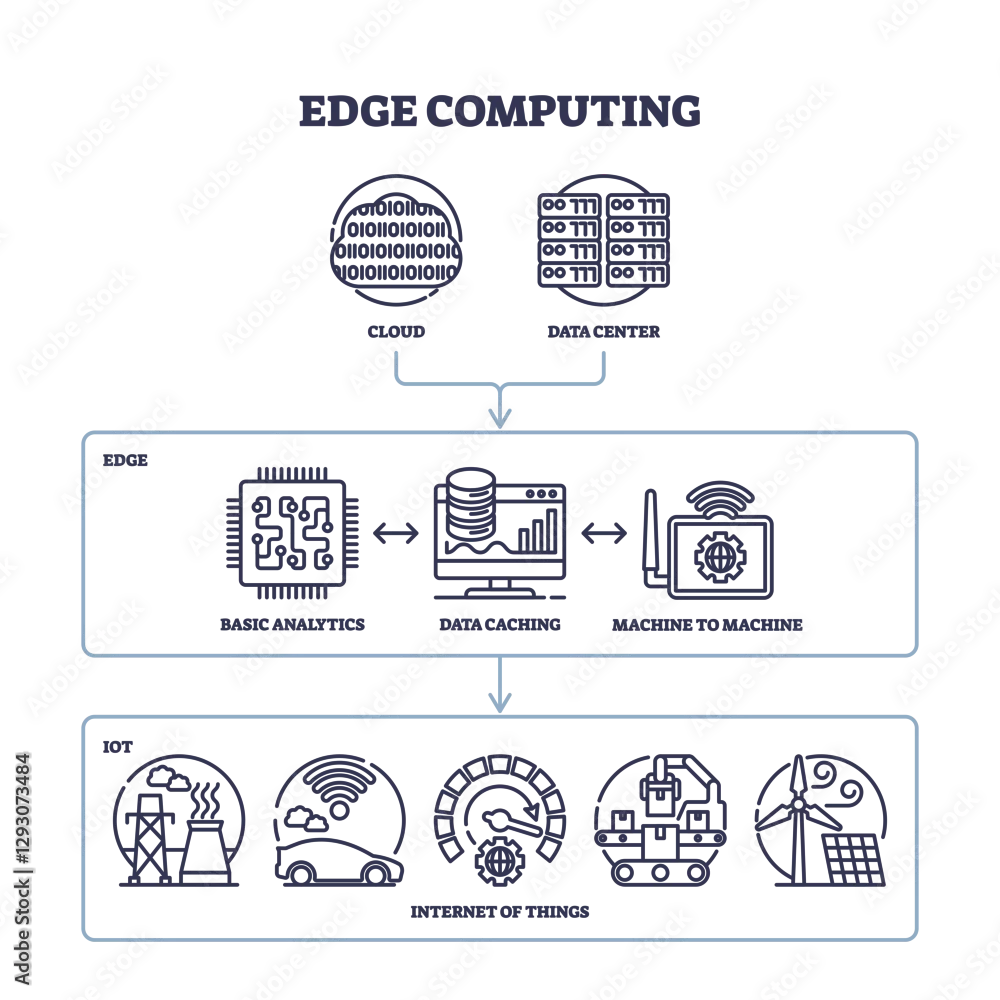 EDGE COMPUTING

CLOUD

DATA CENTER

EDGE

BASIC ANALYTICS

DATA CACHING

MACHINE TO MACHINE

IOT

INTERNET OF THINGS

Adobe Stock | #1293073484