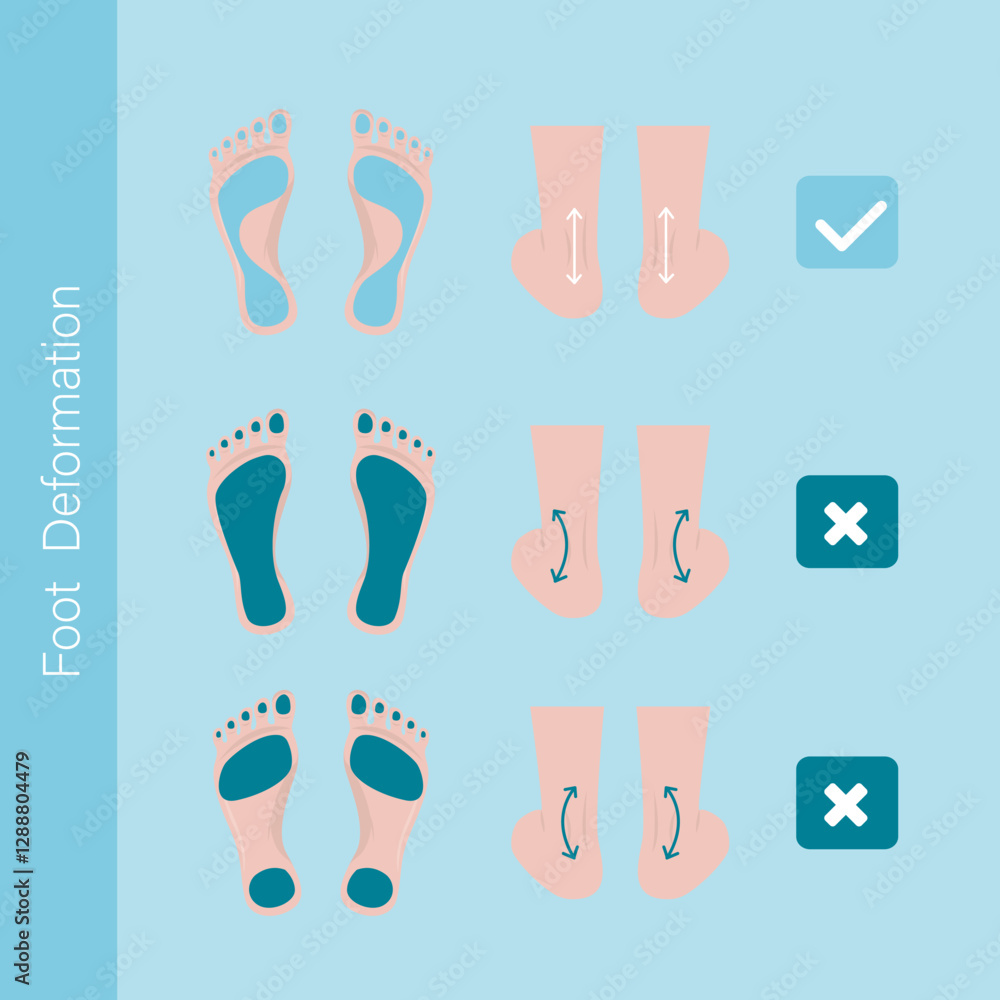 Foot Deformation

Adobe Stock | #1288804479