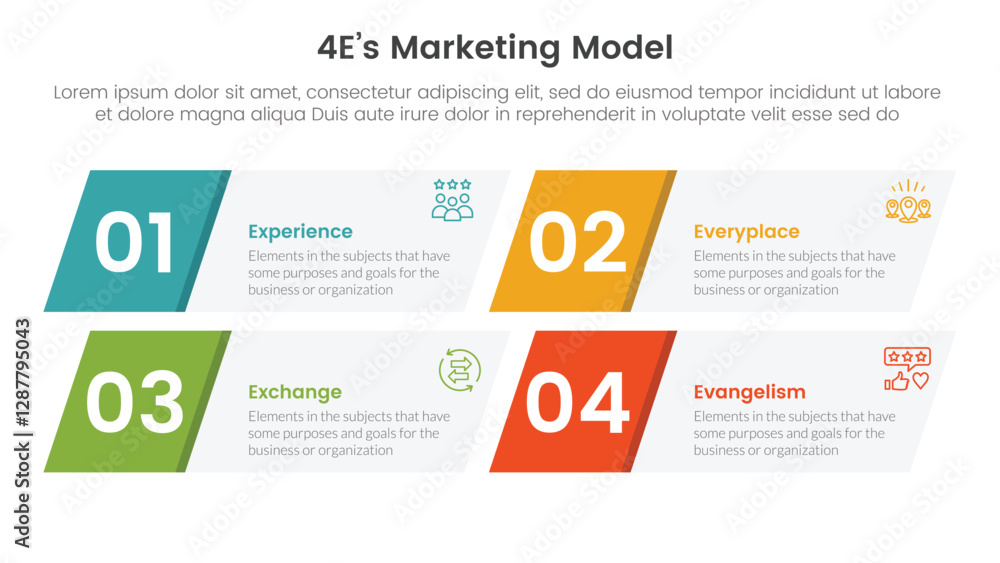 4E's Marketing Model

Lorem ipsum dolor sit amet, consectetur adipiscing elit, sed do eiusmod tempor incididunt ut labore et dolore magna aliqua Duis aute irure dolor in reprehenderit in voluptate velit esse sed do

01

Experience

Elements in the subjects that have some purposes and goals for the business or organization

02

Everyplace

Elements in the subjects that have some purposes and goals for the business or organization

03

Exchange

Elements in the subjects that have some purposes and goals for the business or organization

04

Evangelism

Elements in the subjects that have some purposes and goals for the business or organization

Adobe Stock | #1287795043