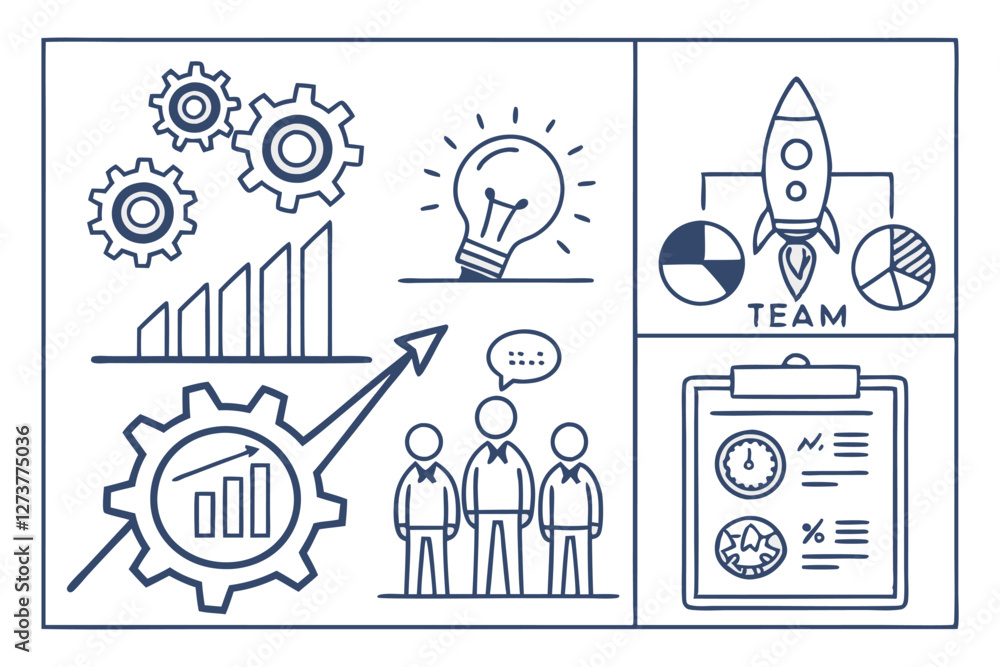 TEAM

%

Adobe Stock | #1273775036