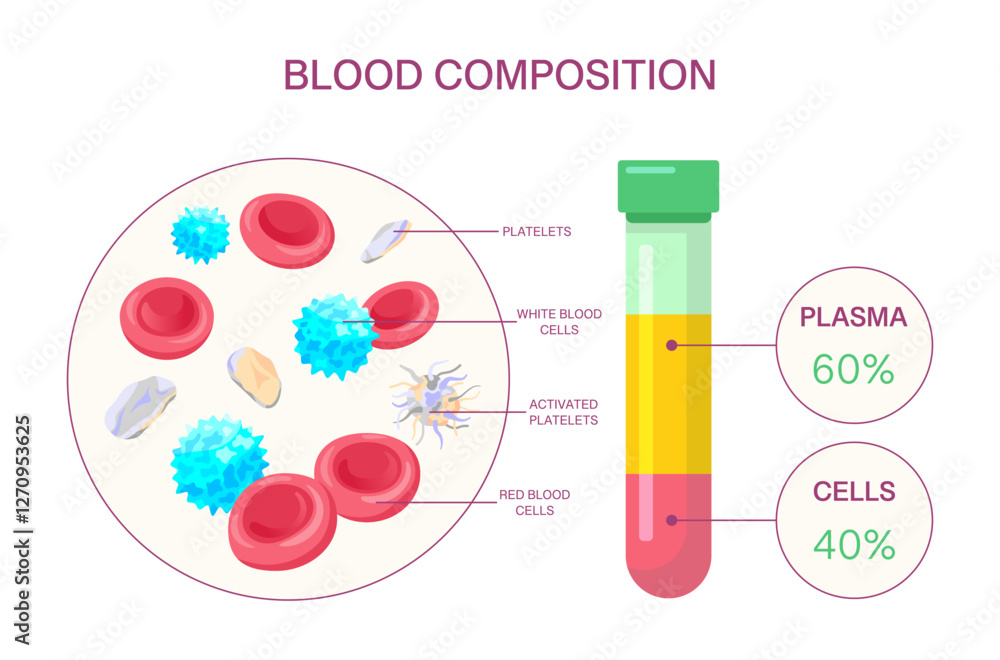 BLOOD COMPOSITION

PLATELETS

WHITE BLOOD CELLS

ACTIVATED PLATELETS

RED BLOOD CELLS

PLASMA
60%

CELLS
40%

Adobe Stock | #1270953625