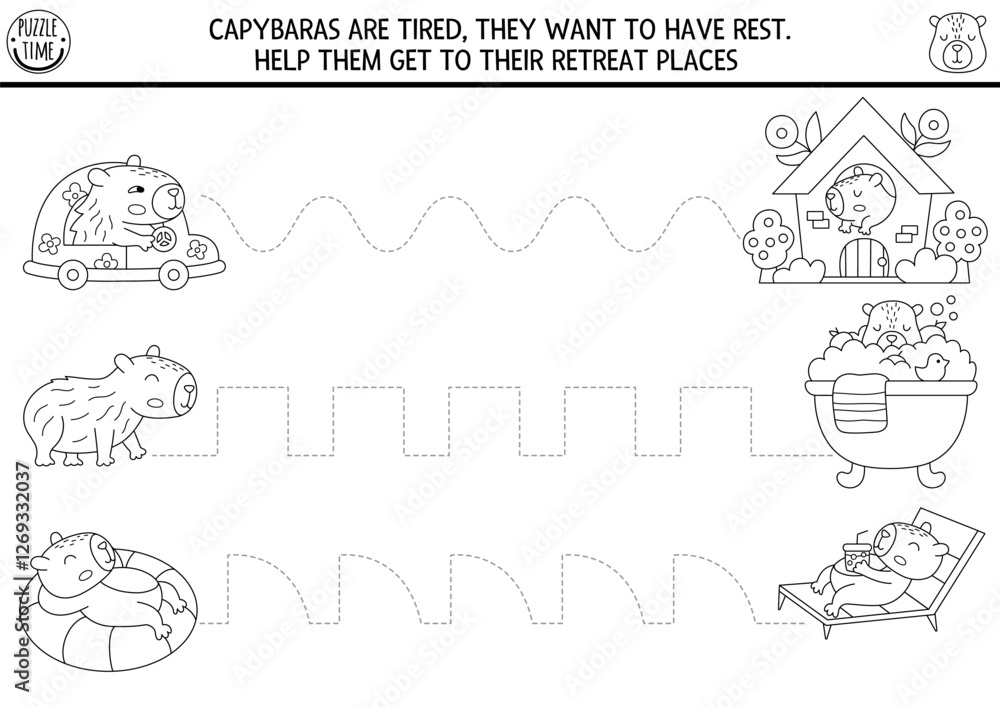 PUZZLE TIME

CAPYBARAS ARE TIRED, THEY WANT TO HAVE REST.
HELP THEM GET TO THEIR RETREAT PLACES

Adobe Stock | #1269332037