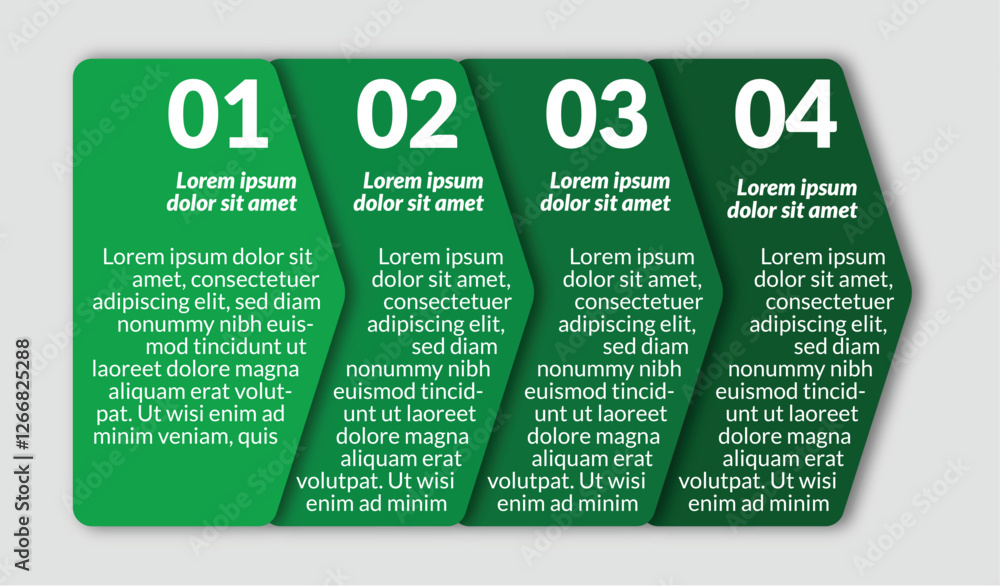 01

Lorem ipsum dolor sit amet

Lorem ipsum dolor sit amet, consectetuer adipiscing elit, sed diam nonummy nibh euismod tincidunt ut laoreet dolore magna aliquam erat volutpat. Ut wisi enim ad minim veniam, quis

02

Lorem ipsum dolor sit amet

Lorem ipsum dolor sit amet, consectetuer adipiscing elit, sed diam nonummy nibh euismod tincidunt ut laoreet dolore magna aliquam erat volutpat. Ut wisi enim ad minim

03

Lorem ipsum dolor sit amet

Lorem ipsum dolor sit amet, consectetuer adipiscing elit, sed diam nonummy nibh euismod tincidunt ut laoreet dolore magna aliquam erat volutpat. Ut wisi enim ad minim

04

Lorem ipsum dolor sit amet

Lorem ipsum dolor sit amet, consectetuer adipiscing elit, sed diam nonummy nibh euismod tincidunt ut laoreet dolore magna aliquam erat volutpat. Ut wisi enim ad minim

Adobe Stock | #1266825288