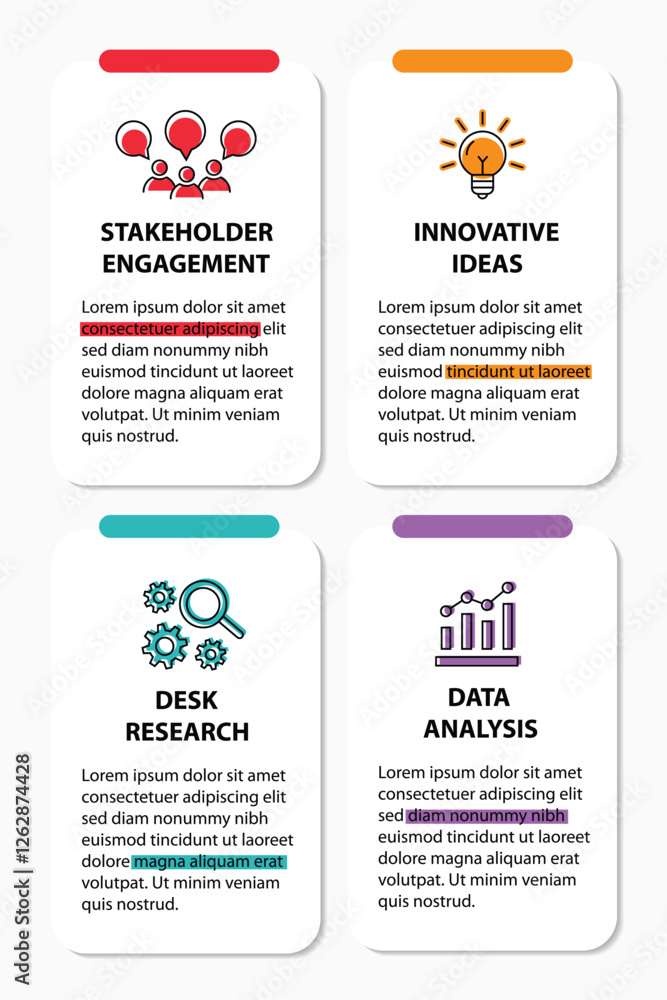 STAKEHOLDER ENGAGEMENT

Lorem ipsum dolor sit amet consectetuer adipiscing elit sed diam nonummy nibh euismod tincidunt ut laoreet dolore magna aliquam erat volutpat. Ut minim veniam quis nostrud.

INNOVATIVE IDEAS

Lorem ipsum dolor sit amet consectetuer adipiscing elit sed diam nonummy nibh euismod tincidunt ut laoreet dolore magna aliquam erat volutpat. Ut minim veniam quis nostrud.

DESK RESEARCH

Lorem ipsum dolor sit amet consectetuer adipiscing elit sed diam nonummy nibh euismod tincidunt ut laoreet dolore magna aliquam erat volutpat. Ut minim veniam quis nostrud.

DATA ANALYSIS

Lorem ipsum dolor sit amet consectetuer adipiscing elit sed diam nonummy nibh euismod tincidunt ut laoreet dolore magna aliquam erat volutpat. Ut minim veniam quis nostrud.

Adobe Stock | #1262874428