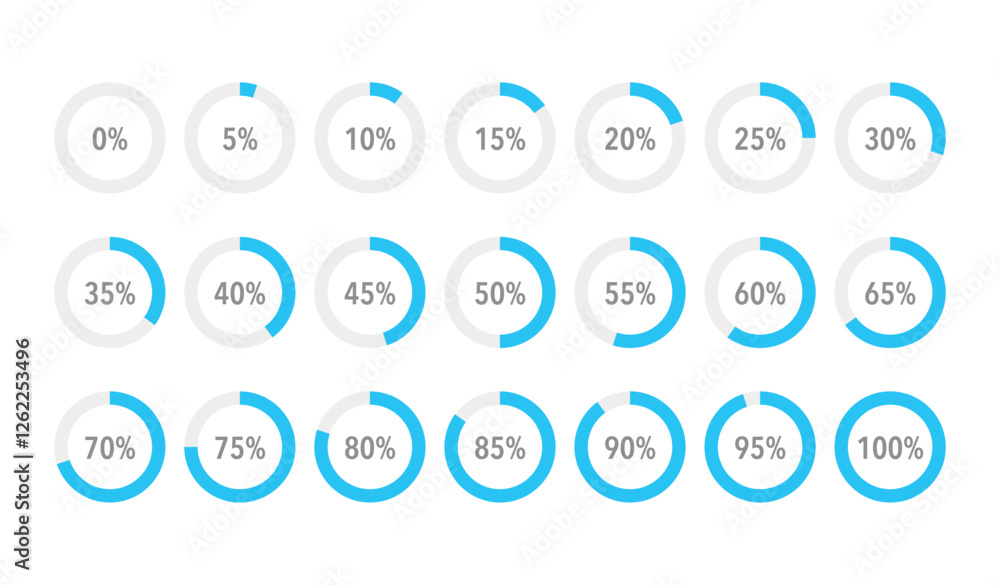 0% 5% 10% 15% 20% 25% 30%

35% 40% 45% 50% 55% 60% 65%

70% 75% 80% 85% 90% 95% 100%

Adobe Stock | #1262253496