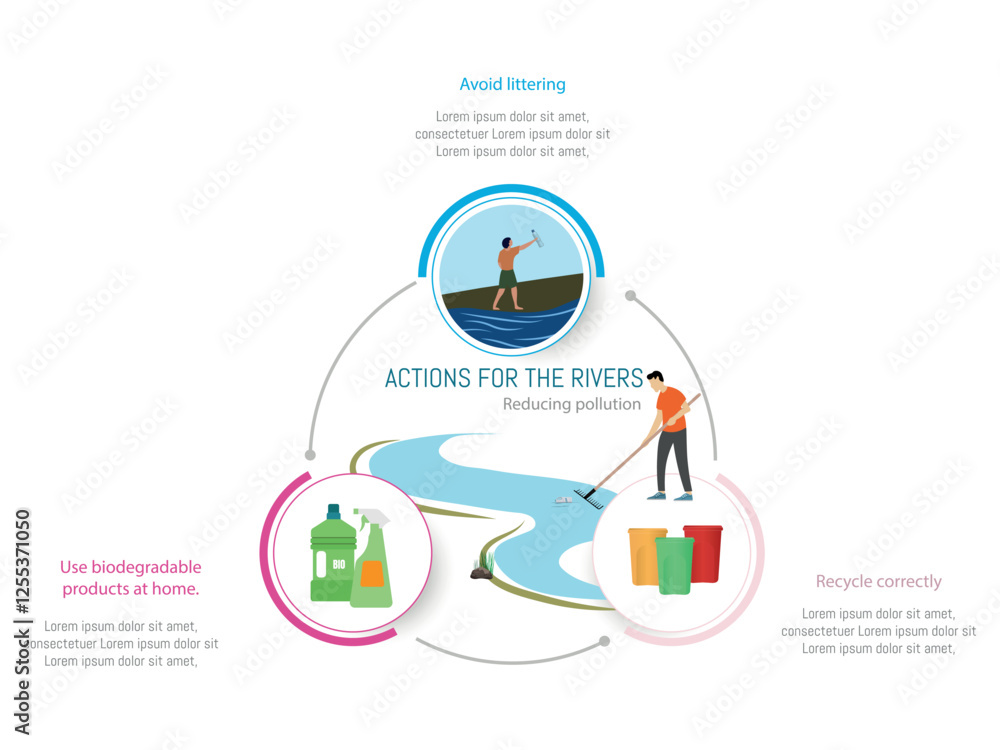 Avoid littering

Lorem ipsum dolor sit amet, consectetuer Lorem ipsum dolor sit Lorem ipsum dolor sit amet,

ACTIONS FOR THE RIVERS

Reducing pollution

BIO

Use biodegradable products at home.

Lorem ipsum dolor sit amet, consectetuer Lorem ipsum dolor sit Lorem ipsum dolor sit amet,

Recycle correctly

Lorem ipsum dolor sit amet, consectetuer Lorem ipsum dolor sit Lorem ipsum dolor sit amet,

Adobe Stock | #1255371050