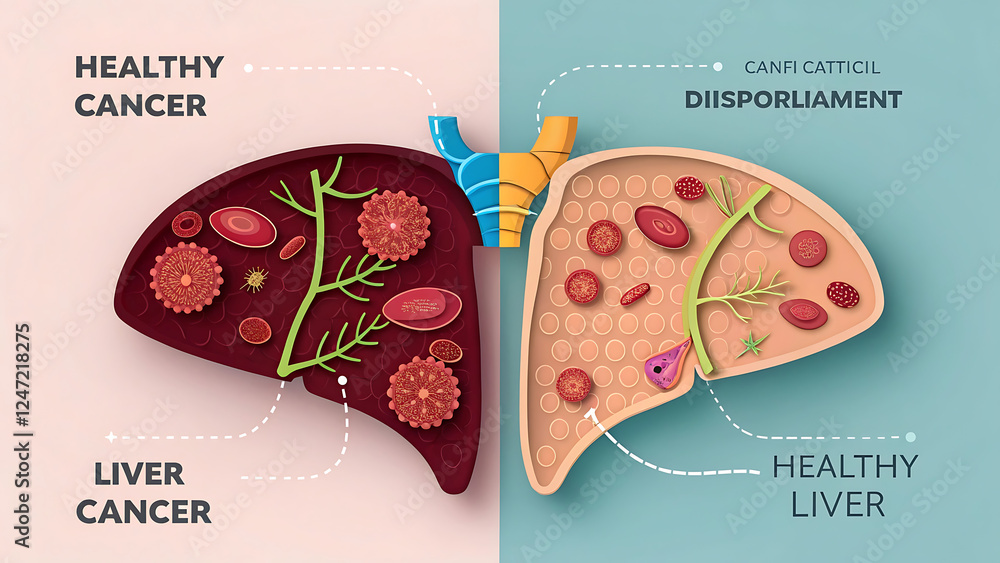 HEALTHY CANCER

CANFI CATTICIL

DIISPORLIAMENT

LIVER CANCER

HEALTHY LIVER

Adobe Stock | #1247218275