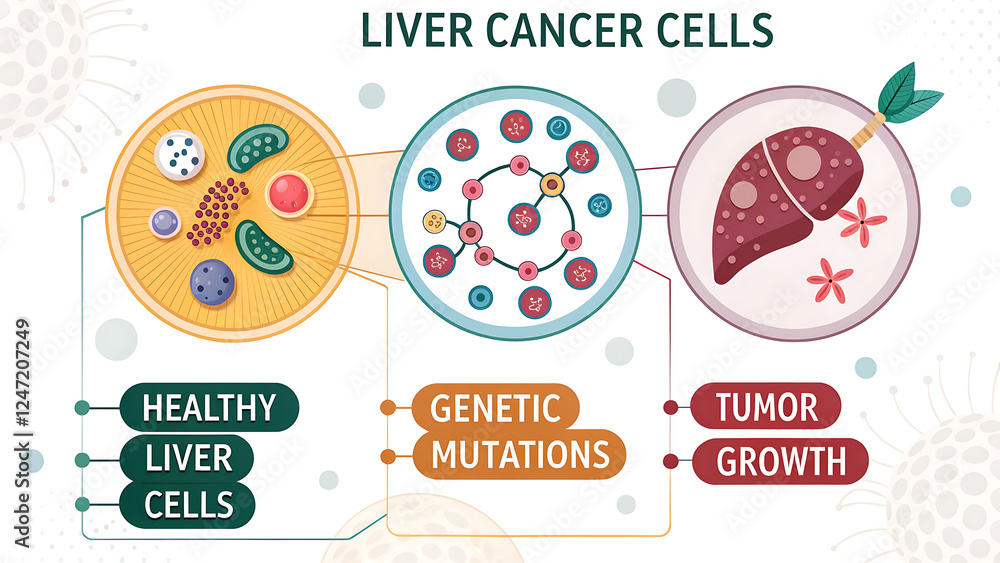 LIVER CANCER CELLS

HEALTHY
LIVER
CELLS

GENETIC
MUTATIONS

TUMOR
GROWTH

Adobe Stock | #1247207249