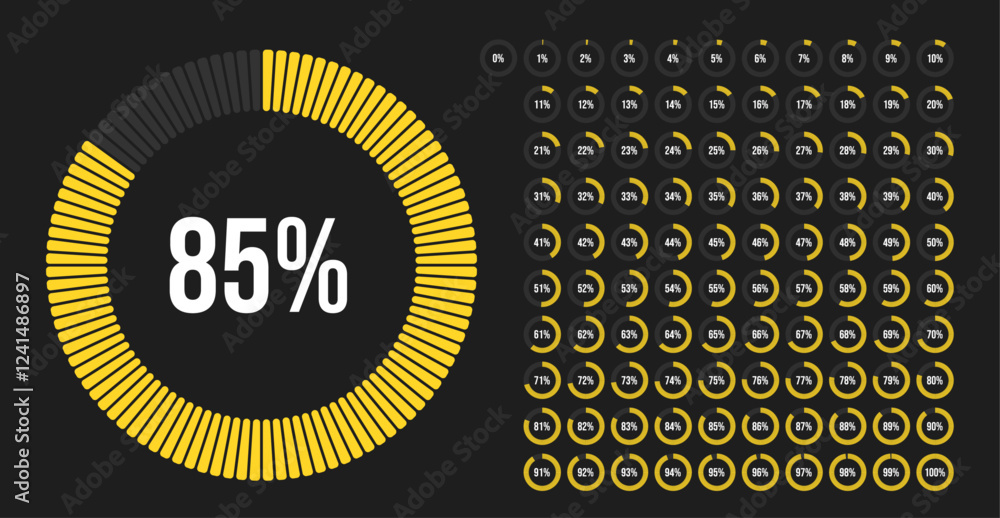 85%

0% 1% 2% 3% 4% 5% 6% 7% 8% 9% 10%
11% 12% 13% 14% 15% 16% 17% 18% 19% 20%
21% 22% 23% 24% 25% 26% 27% 28% 29% 30%
31% 32% 33% 34% 35% 36% 37% 38% 39% 40%
41% 42% 43% 44% 45% 46% 47% 48% 49% 50%
51% 52% 53% 54% 55% 56% 57% 58% 59% 60%
61% 62% 63% 64% 65% 66% 67% 68% 69% 70%
71% 72% 73% 74% 75% 76% 77% 78% 79% 80%
81% 82% 83% 84% 85% 86% 87% 88% 89% 90%
91% 92% 93% 94% 95% 96% 97% 98% 99% 100%

Adobe Stock | #1241486897