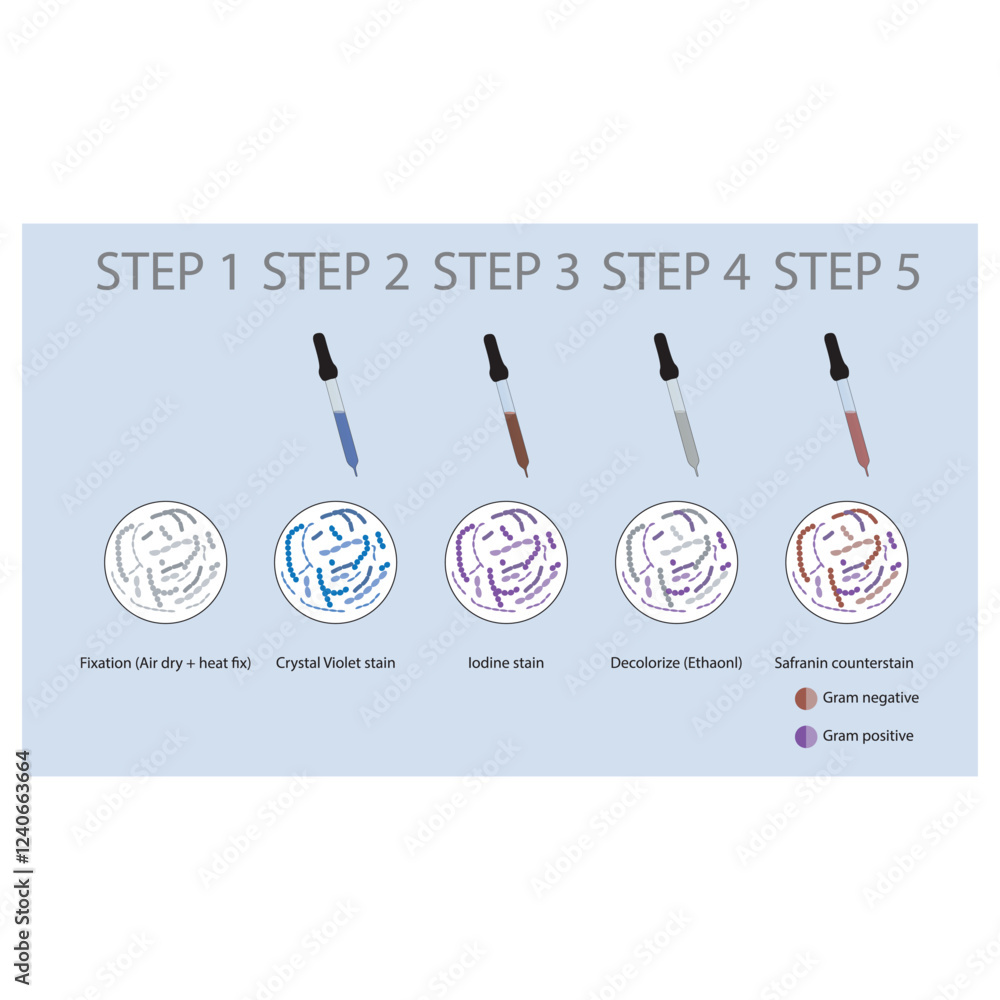 STEP 1 STEP 2 STEP 3 STEP 4 STEP 5

Fixation (Air dry + heat fix)

Crystal Violet stain

Iodine stain

Decolorize (Ethaonl)

Safranin counterstain

Gram negative

Gram positive

Adobe Stock | #1240663664