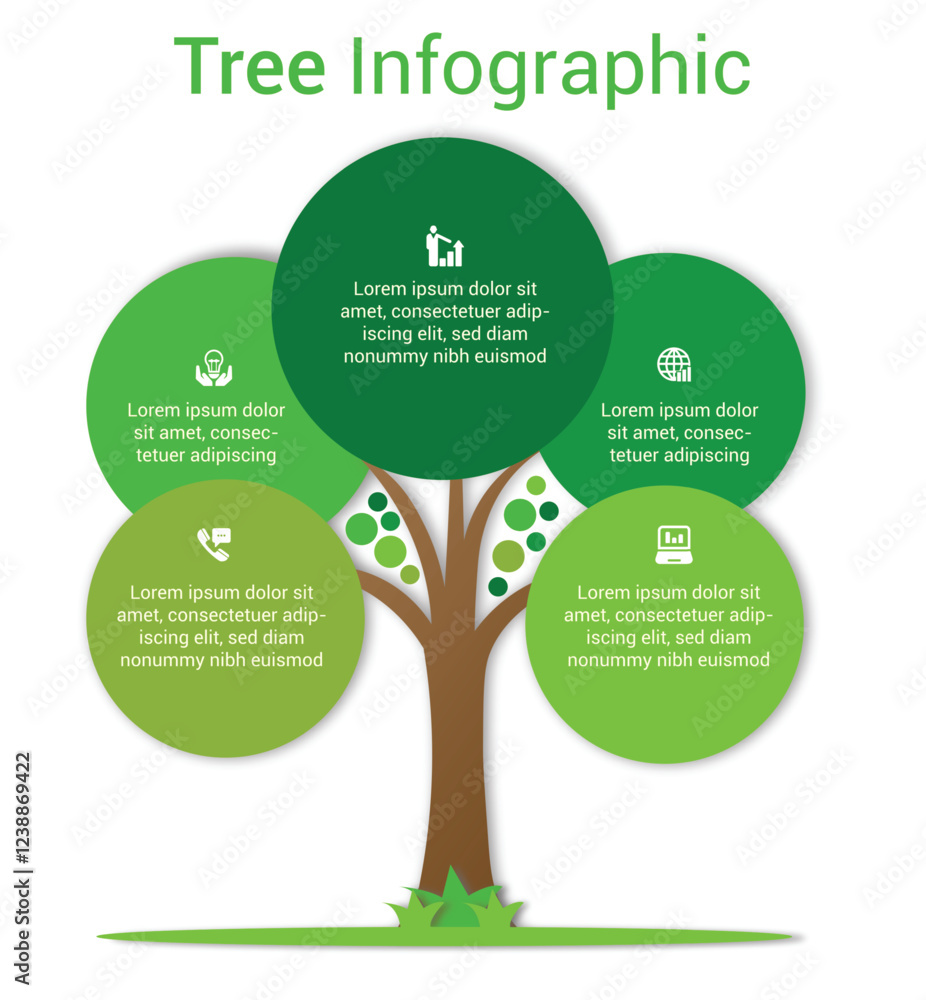 Tree Infographic

Lorem ipsum dolor sit amet, consectetuer adipiscing elit, sed diam nonummy nibh euismod

Lorem ipsum dolor sit amet, consectetuer adipiscing

Lorem ipsum dolor sit amet, consectetuer adipiscing

Lorem ipsum dolor sit amet, consectetuer adipiscing elit, sed diam nonummy nibh euismod

Lorem ipsum dolor sit amet, consectetuer adipiscing elit, sed diam nonummy nibh euismod

Adobe Stock | #1238869422