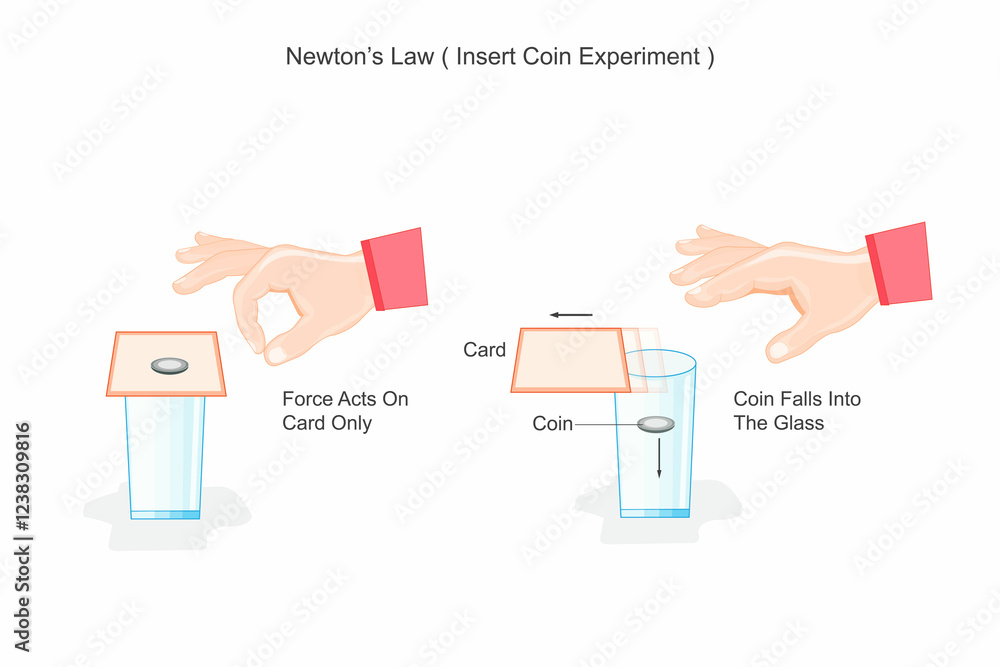 Newton's Law ( Insert Coin Experiment )

Force Acts On Card Only

Card

Coin

Coin Falls Into The Glass

Adobe Stock | #1238309816